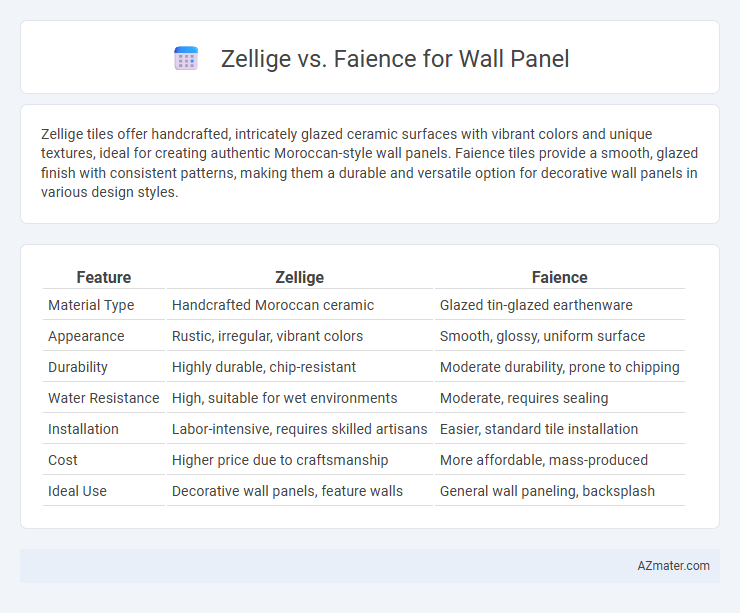 Zellige vs. Faience for Wall Panel

Zellige tiles offer handcrafted, intricately glazed ceramic surfaces with vibrant colors and unique textures, ideal for creating authentic Moroccan-style wall panels. Faience tiles provide a smooth, glazed finish with consistent patterns, making them a durable and versatile option for decorative wall panels in various design styles.

| Feature | Zellige | Faience |
|---|---|---|
| Material Type | Handcrafted Moroccan ceramic | Glazed tin-glazed earthenware |
| Appearance | Rustic, irregular, vibrant colors | Smooth, glossy, uniform surface |
| Durability | Highly durable, chip-resistant | Moderate durability, prone to chipping |
| Water Resistance | High, suitable for wet environments | Moderate, requires sealing |
| Installation | Labor-intensive, requires skilled artisans | Easier, standard tile installation |
| Cost | Higher price due to craftsmanship | More affordable, mass-produced |
| Ideal Use | Decorative wall panels, feature walls | General wall paneling, backsplash |

AZmater.com