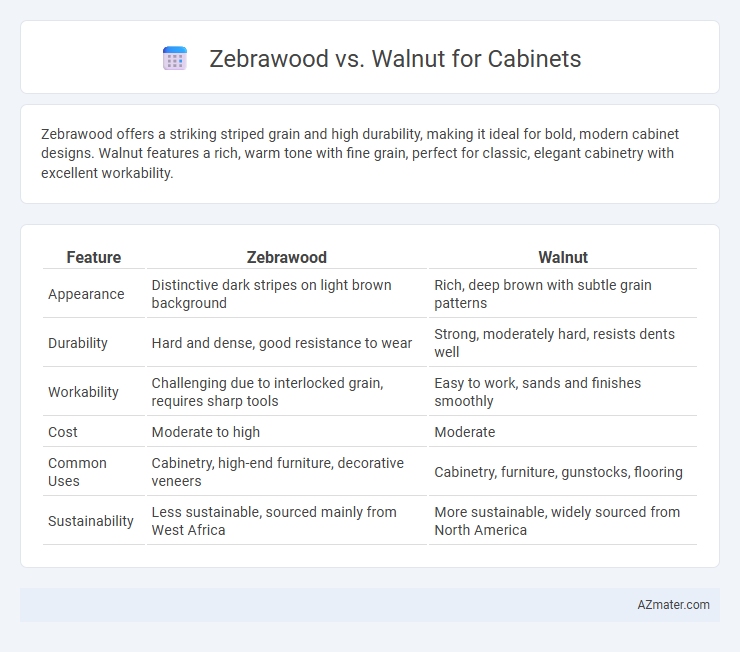 Zebrawood vs. Walnut for Cabinets

Zebrawood offers a striking striped grain and high durability, making it ideal for bold, modern cabinet designs. Walnut features a rich, warm tone with fine grain, perfect for classic, elegant cabinetry with excellent workability.

| Feature | Zebrawood | Walnut |
|---|---|---|
| Appearance | Distinctive dark stripes on light brown background | Rich, deep brown with subtle grain patterns |
| Durability | Hard and dense, good resistance to wear | Strong, moderately hard, resists dents well |
| Workability | Challenging due to interlocked grain, requires sharp tools | Easy to work, sands and finishes smoothly |
| Cost | Moderate to high | Moderate |
| Common Uses | Cabinetry, high-end furniture, decorative veneers | Cabinetry, furniture, gunstocks, flooring |
| Sustainability | Less sustainable, sourced mainly from West Africa | More sustainable, widely sourced from North America |

AZmater.com