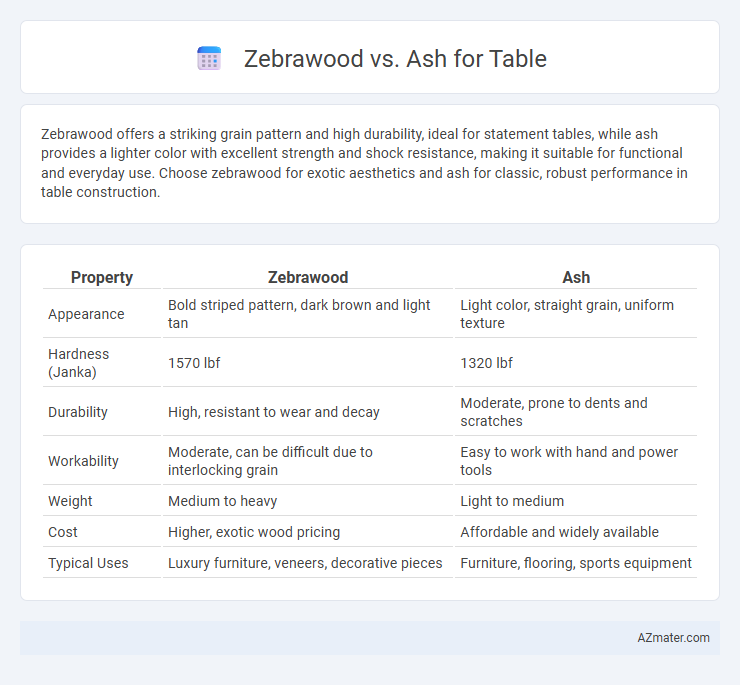 Zebrawood vs. Ash for Table

Zebrawood offers a striking grain pattern and high durability, ideal for statement tables, while ash provides a lighter color with excellent strength and shock resistance, making it suitable for functional and everyday use. Choose zebrawood for exotic aesthetics and ash for classic, robust performance in table construction.

| Property | Zebrawood | Ash |
|---|---|---|
| Appearance | Bold striped pattern, dark brown and light tan | Light color, straight grain, uniform texture |
| Hardness (Janka) | 1570 lbf | 1320 lbf |
| Durability | High, resistant to wear and decay | Moderate, prone to dents and scratches |
| Workability | Moderate, can be difficult due to interlocking grain | Easy to work with hand and power tools |
| Weight | Medium to heavy | Light to medium |
| Cost | Higher, exotic wood pricing | Affordable and widely available |
| Typical Uses | Luxury furniture, veneers, decorative pieces | Furniture, flooring, sports equipment |

AZmater.com