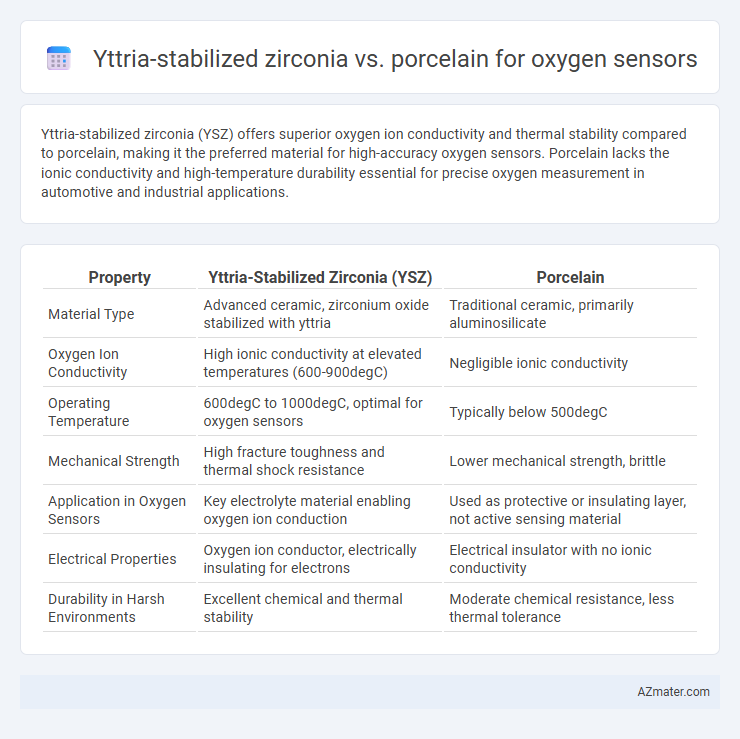 Yttria-stabilized zirconia vs. porcelain for oxygen sensors

Yttria-stabilized zirconia (YSZ) offers superior oxygen ion conductivity and thermal stability compared to porcelain, making it the preferred material for high-accuracy oxygen sensors. Porcelain lacks the ionic conductivity and high-temperature durability essential for precise oxygen measurement in automotive and industrial applications.

| Property | Yttria-Stabilized Zirconia (YSZ) | Porcelain |
|---|---|---|
| Material Type | Advanced ceramic, zirconium oxide stabilized with yttria | Traditional ceramic, primarily aluminosilicate |
| Oxygen Ion Conductivity | High ionic conductivity at elevated temperatures (600-900degC) | Negligible ionic conductivity |
| Operating Temperature | 600degC to 1000degC, optimal for oxygen sensors | Typically below 500degC |
| Mechanical Strength | High fracture toughness and thermal shock resistance | Lower mechanical strength, brittle |
| Application in Oxygen Sensors | Key electrolyte material enabling oxygen ion conduction | Used as protective or insulating layer, not active sensing material |
| Electrical Properties | Oxygen ion conductor, electrically insulating for electrons | Electrical insulator with no ionic conductivity |
| Durability in Harsh Environments | Excellent chemical and thermal stability | Moderate chemical resistance, less thermal tolerance |

AZmater.com