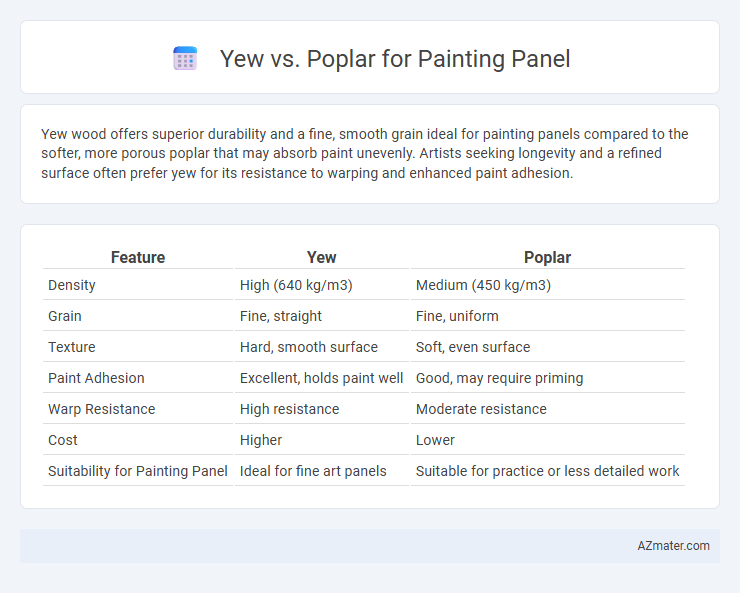 Yew vs. Poplar for Painting Panel

Yew wood offers superior durability and a fine, smooth grain ideal for painting panels compared to the softer, more porous poplar that may absorb paint unevenly. Artists seeking longevity and a refined surface often prefer yew for its resistance to warping and enhanced paint adhesion.

| Feature | Yew | Poplar |
|---|---|---|
| Density | High (640 kg/m3) | Medium (450 kg/m3) |
| Grain | Fine, straight | Fine, uniform |
| Texture | Hard, smooth surface | Soft, even surface |
| Paint Adhesion | Excellent, holds paint well | Good, may require priming |
| Warp Resistance | High resistance | Moderate resistance |
| Cost | Higher | Lower |
| Suitability for Painting Panel | Ideal for fine art panels | Suitable for practice or less detailed work |

AZmater.com