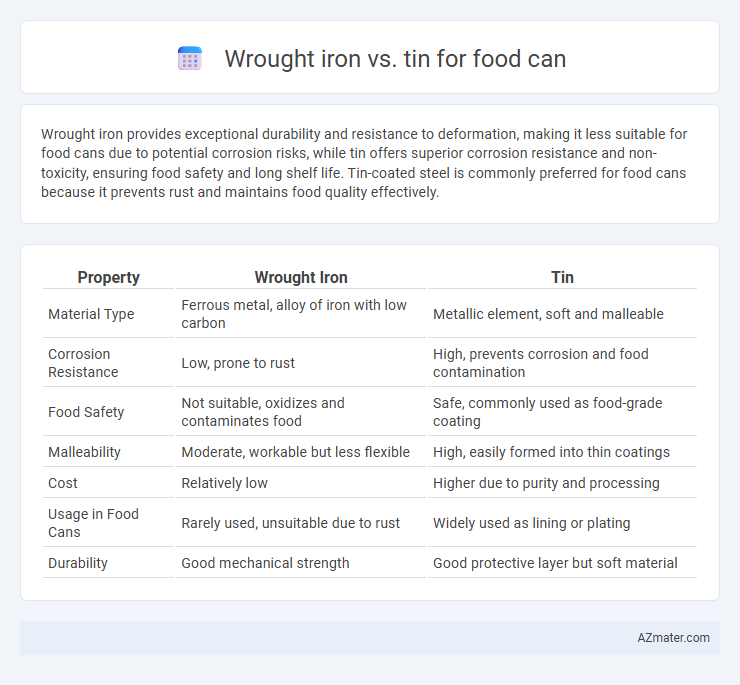 Wrought iron vs. tin for food can

Wrought iron provides exceptional durability and resistance to deformation, making it less suitable for food cans due to potential corrosion risks, while tin offers superior corrosion resistance and non-toxicity, ensuring food safety and long shelf life. Tin-coated steel is commonly preferred for food cans because it prevents rust and maintains food quality effectively.

| Property | Wrought Iron | Tin |
|---|---|---|
| Material Type | Ferrous metal, alloy of iron with low carbon | Metallic element, soft and malleable |
| Corrosion Resistance | Low, prone to rust | High, prevents corrosion and food contamination |
| Food Safety | Not suitable, oxidizes and contaminates food | Safe, commonly used as food-grade coating |
| Malleability | Moderate, workable but less flexible | High, easily formed into thin coatings |
| Cost | Relatively low | Higher due to purity and processing |
| Usage in Food Cans | Rarely used, unsuitable due to rust | Widely used as lining or plating |
| Durability | Good mechanical strength | Good protective layer but soft material |

AZmater.com