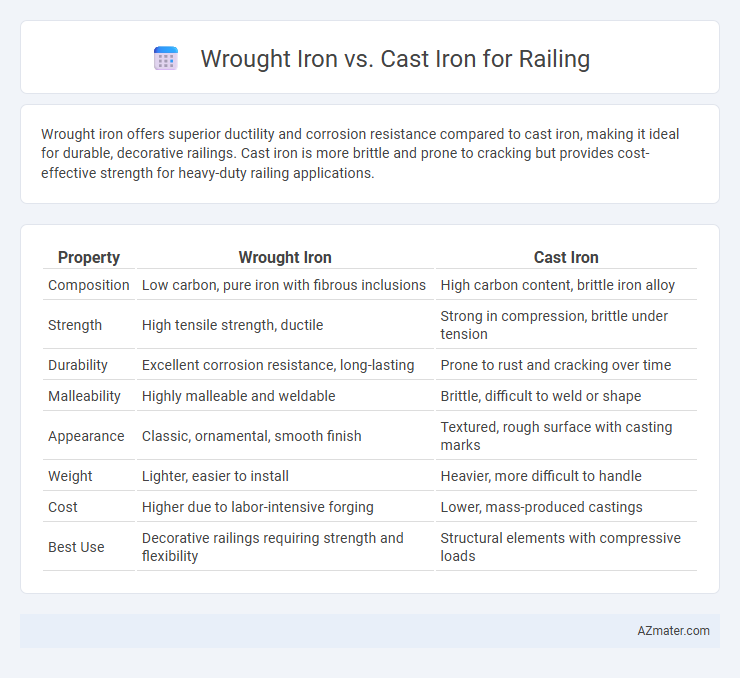 Wrought Iron vs. Cast Iron for Railing

Wrought iron offers superior ductility and corrosion resistance compared to cast iron, making it ideal for durable, decorative railings. Cast iron is more brittle and prone to cracking but provides cost-effective strength for heavy-duty railing applications.

| Property | Wrought Iron | Cast Iron |
|---|---|---|
| Composition | Low carbon, pure iron with fibrous inclusions | High carbon content, brittle iron alloy |
| Strength | High tensile strength, ductile | Strong in compression, brittle under tension |
| Durability | Excellent corrosion resistance, long-lasting | Prone to rust and cracking over time |
| Malleability | Highly malleable and weldable | Brittle, difficult to weld or shape |
| Appearance | Classic, ornamental, smooth finish | Textured, rough surface with casting marks |
| Weight | Lighter, easier to install | Heavier, more difficult to handle |
| Cost | Higher due to labor-intensive forging | Lower, mass-produced castings |
| Best Use | Decorative railings requiring strength and flexibility | Structural elements with compressive loads |

AZmater.com