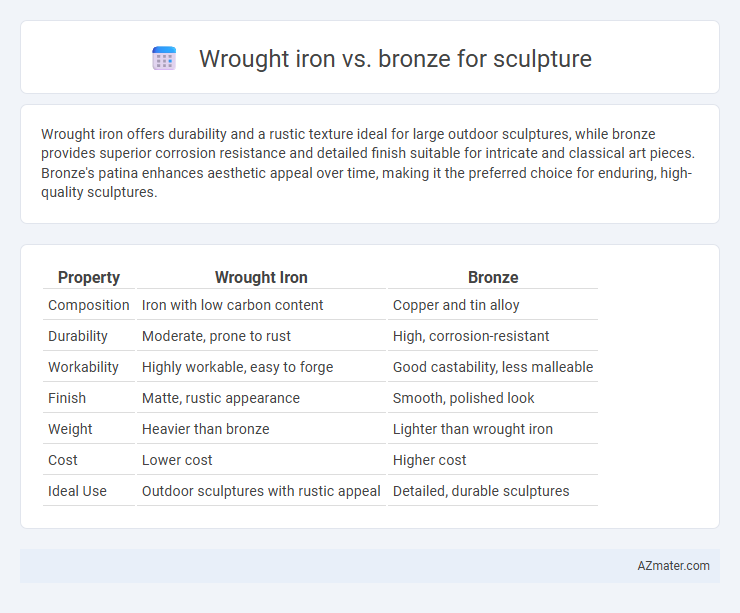 Wrought iron vs. bronze for sculpture

Wrought iron offers durability and a rustic texture ideal for large outdoor sculptures, while bronze provides superior corrosion resistance and detailed finish suitable for intricate and classical art pieces. Bronze's patina enhances aesthetic appeal over time, making it the preferred choice for enduring, high-quality sculptures.

| Property | Wrought Iron | Bronze |
|---|---|---|
| Composition | Iron with low carbon content | Copper and tin alloy |
| Durability | Moderate, prone to rust | High, corrosion-resistant |
| Workability | Highly workable, easy to forge | Good castability, less malleable |
| Finish | Matte, rustic appearance | Smooth, polished look |
| Weight | Heavier than bronze | Lighter than wrought iron |
| Cost | Lower cost | Higher cost |
| Ideal Use | Outdoor sculptures with rustic appeal | Detailed, durable sculptures |

AZmater.com