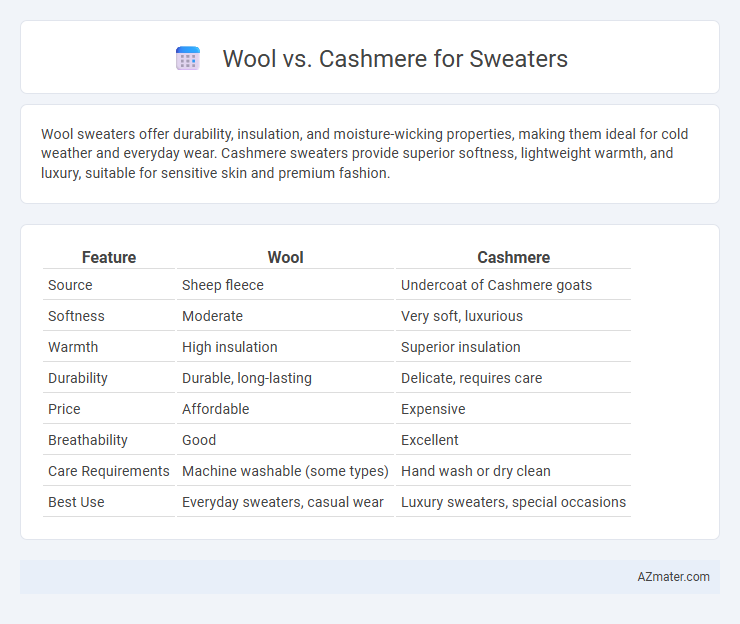 Wool vs. Cashmere for Sweaters

Wool sweaters offer durability, insulation, and moisture-wicking properties, making them ideal for cold weather and everyday wear. Cashmere sweaters provide superior softness, lightweight warmth, and luxury, suitable for sensitive skin and premium fashion.

| Feature | Wool | Cashmere |
|---|---|---|
| Source | Sheep fleece | Undercoat of Cashmere goats |
| Softness | Moderate | Very soft, luxurious |
| Warmth | High insulation | Superior insulation |
| Durability | Durable, long-lasting | Delicate, requires care |
| Price | Affordable | Expensive |
| Breathability | Good | Excellent |
| Care Requirements | Machine washable (some types) | Hand wash or dry clean |
| Best Use | Everyday sweaters, casual wear | Luxury sweaters, special occasions |

AZmater.com