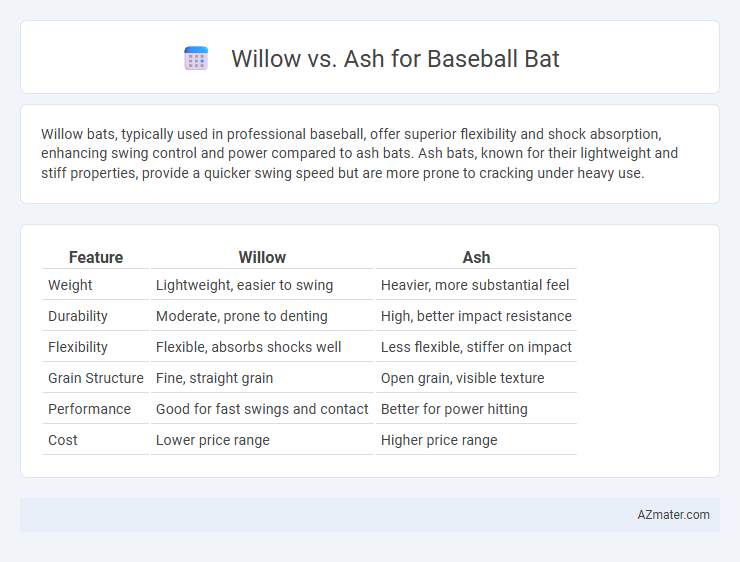 Willow vs. Ash for Baseball Bat

Willow bats, typically used in professional baseball, offer superior flexibility and shock absorption, enhancing swing control and power compared to ash bats. Ash bats, known for their lightweight and stiff properties, provide a quicker swing speed but are more prone to cracking under heavy use.

| Feature | Willow | Ash |
|---|---|---|
| Weight | Lightweight, easier to swing | Heavier, more substantial feel |
| Durability | Moderate, prone to denting | High, better impact resistance |
| Flexibility | Flexible, absorbs shocks well | Less flexible, stiffer on impact |
| Grain Structure | Fine, straight grain | Open grain, visible texture |
| Performance | Good for fast swings and contact | Better for power hitting |
| Cost | Lower price range | Higher price range |

AZmater.com