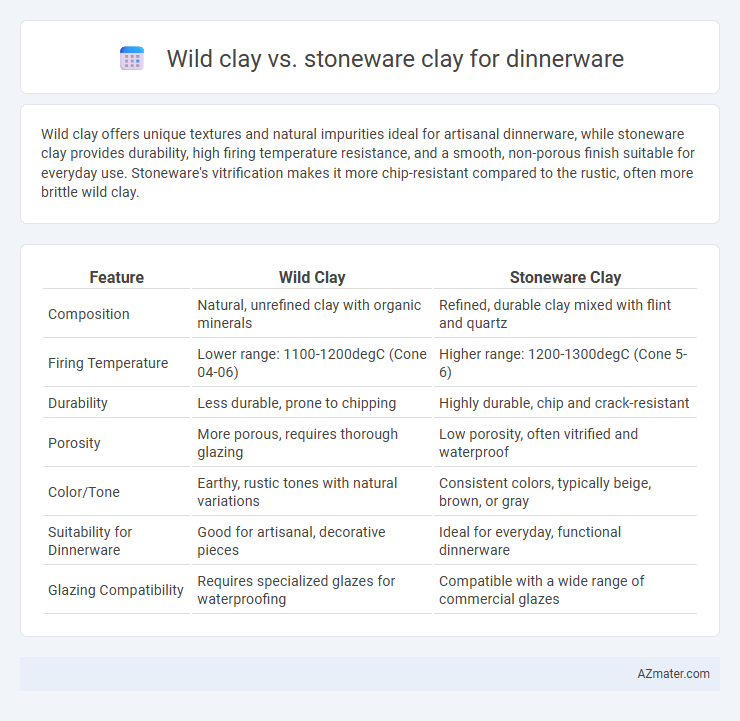 Wild clay vs. stoneware clay for dinnerware

Wild clay offers unique textures and natural impurities ideal for artisanal dinnerware, while stoneware clay provides durability, high firing temperature resistance, and a smooth, non-porous finish suitable for everyday use. Stoneware's vitrification makes it more chip-resistant compared to the rustic, often more brittle wild clay.

| Feature | Wild Clay | Stoneware Clay |
|---|---|---|
| Composition | Natural, unrefined clay with organic minerals | Refined, durable clay mixed with flint and quartz |
| Firing Temperature | Lower range: 1100-1200degC (Cone 04-06) | Higher range: 1200-1300degC (Cone 5-6) |
| Durability | Less durable, prone to chipping | Highly durable, chip and crack-resistant |
| Porosity | More porous, requires thorough glazing | Low porosity, often vitrified and waterproof |
| Color/Tone | Earthy, rustic tones with natural variations | Consistent colors, typically beige, brown, or gray |
| Suitability for Dinnerware | Good for artisanal, decorative pieces | Ideal for everyday, functional dinnerware |
| Glazing Compatibility | Requires specialized glazes for waterproofing | Compatible with a wide range of commercial glazes |

AZmater.com