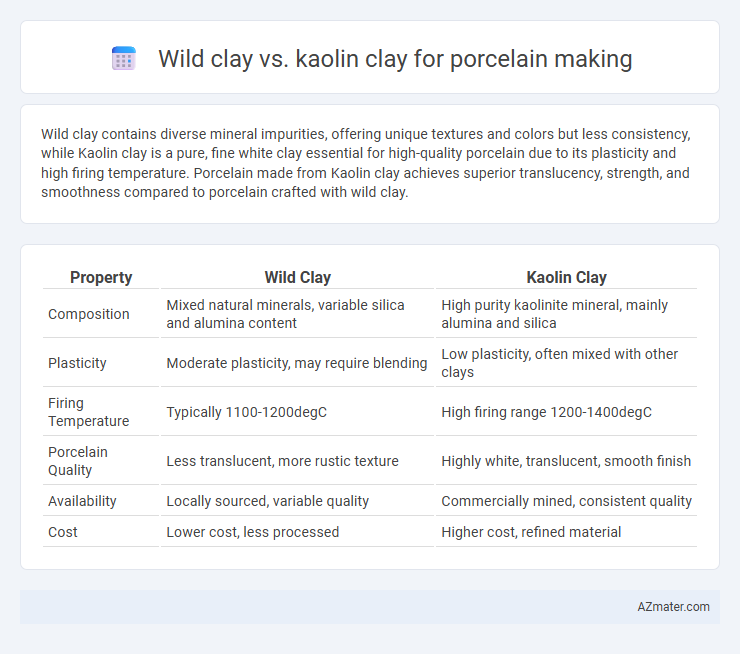 Wild clay vs. kaolin clay for porcelain making

Wild clay contains diverse mineral impurities, offering unique textures and colors but less consistency, while Kaolin clay is a pure, fine white clay essential for high-quality porcelain due to its plasticity and high firing temperature. Porcelain made from Kaolin clay achieves superior translucency, strength, and smoothness compared to porcelain crafted with wild clay.

| Property | Wild Clay | Kaolin Clay |
|---|---|---|
| Composition | Mixed natural minerals, variable silica and alumina content | High purity kaolinite mineral, mainly alumina and silica |
| Plasticity | Moderate plasticity, may require blending | Low plasticity, often mixed with other clays |
| Firing Temperature | Typically 1100-1200degC | High firing range 1200-1400degC |
| Porcelain Quality | Less translucent, more rustic texture | Highly white, translucent, smooth finish |
| Availability | Locally sourced, variable quality | Commercially mined, consistent quality |
| Cost | Lower cost, less processed | Higher cost, refined material |

AZmater.com