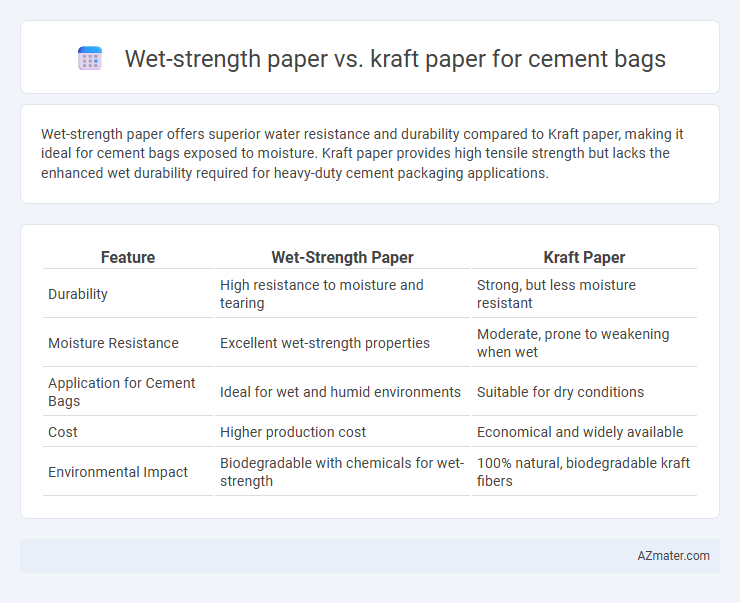 Wet-strength paper vs. kraft paper for cement bags

Wet-strength paper offers superior water resistance and durability compared to Kraft paper, making it ideal for cement bags exposed to moisture. Kraft paper provides high tensile strength but lacks the enhanced wet durability required for heavy-duty cement packaging applications.

| Feature | Wet-Strength Paper | Kraft Paper |
|---|---|---|
| Durability | High resistance to moisture and tearing | Strong, but less moisture resistant |
| Moisture Resistance | Excellent wet-strength properties | Moderate, prone to weakening when wet |
| Application for Cement Bags | Ideal for wet and humid environments | Suitable for dry conditions |
| Cost | Higher production cost | Economical and widely available |
| Environmental Impact | Biodegradable with chemicals for wet-strength | 100% natural, biodegradable kraft fibers |

AZmater.com