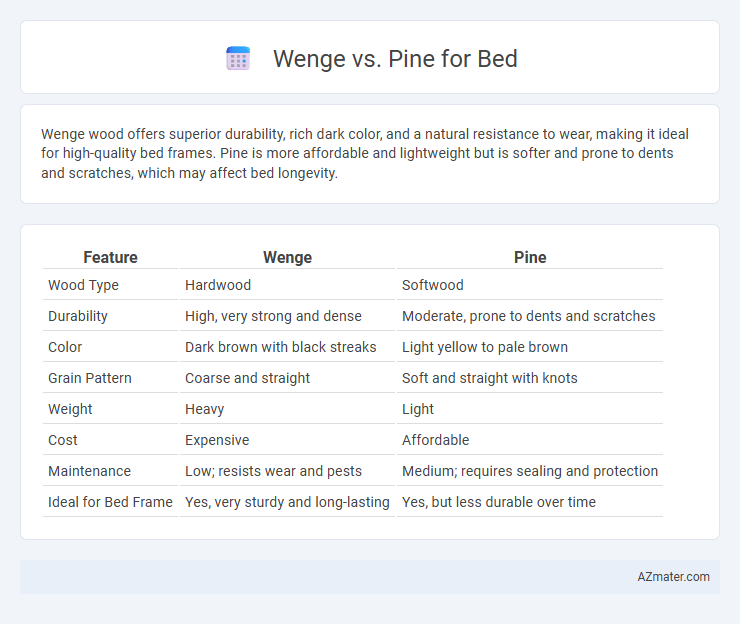 Wenge vs. Pine for Bed

Wenge wood offers superior durability, rich dark color, and a natural resistance to wear, making it ideal for high-quality bed frames. Pine is more affordable and lightweight but is softer and prone to dents and scratches, which may affect bed longevity.

| Feature | Wenge | Pine |
|---|---|---|
| Wood Type | Hardwood | Softwood |
| Durability | High, very strong and dense | Moderate, prone to dents and scratches |
| Color | Dark brown with black streaks | Light yellow to pale brown |
| Grain Pattern | Coarse and straight | Soft and straight with knots |
| Weight | Heavy | Light |
| Cost | Expensive | Affordable |
| Maintenance | Low; resists wear and pests | Medium; requires sealing and protection |
| Ideal for Bed Frame | Yes, very sturdy and long-lasting | Yes, but less durable over time |

AZmater.com