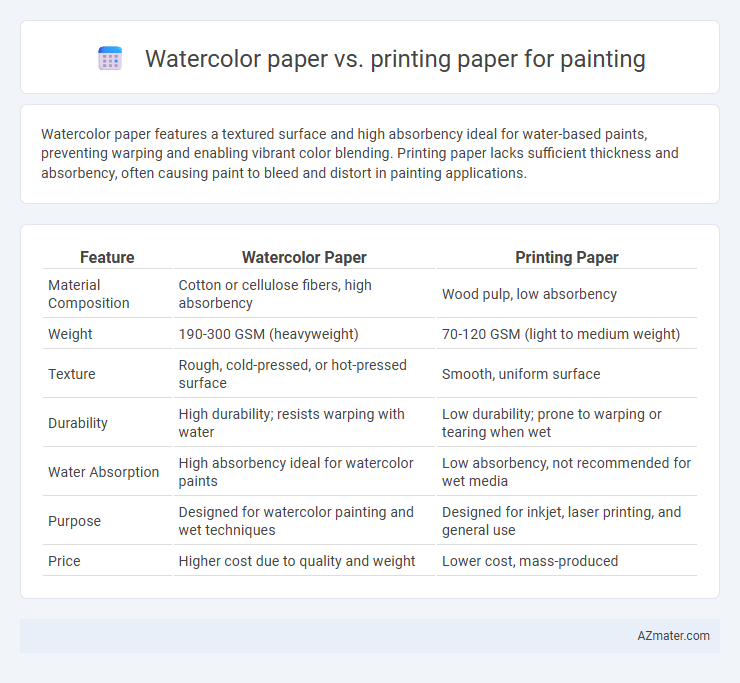 Watercolor paper vs. printing paper for painting

Watercolor paper features a textured surface and high absorbency ideal for water-based paints, preventing warping and enabling vibrant color blending. Printing paper lacks sufficient thickness and absorbency, often causing paint to bleed and distort in painting applications.

| Feature | Watercolor Paper | Printing Paper |
|---|---|---|
| Material Composition | Cotton or cellulose fibers, high absorbency | Wood pulp, low absorbency |
| Weight | 190-300 GSM (heavyweight) | 70-120 GSM (light to medium weight) |
| Texture | Rough, cold-pressed, or hot-pressed surface | Smooth, uniform surface |
| Durability | High durability; resists warping with water | Low durability; prone to warping or tearing when wet |
| Water Absorption | High absorbency ideal for watercolor paints | Low absorbency, not recommended for wet media |
| Purpose | Designed for watercolor painting and wet techniques | Designed for inkjet, laser printing, and general use |
| Price | Higher cost due to quality and weight | Lower cost, mass-produced |

AZmater.com