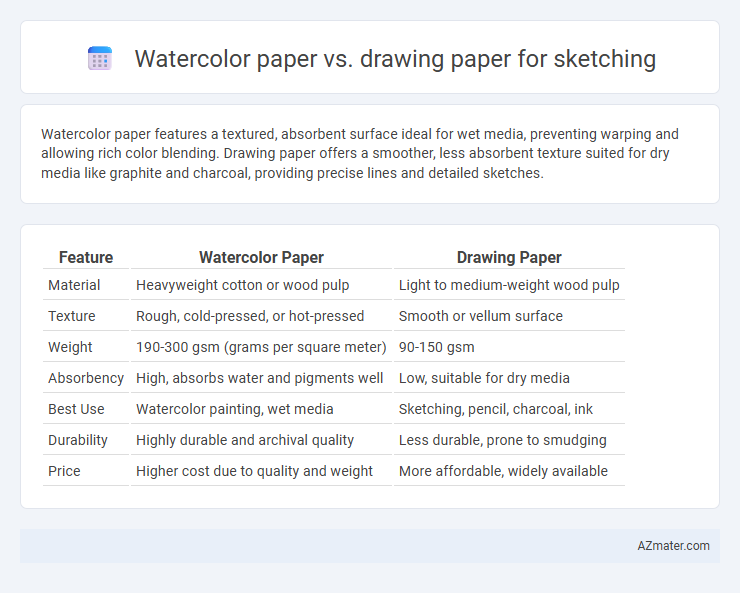 Watercolor paper vs. drawing paper for sketching

Watercolor paper features a textured, absorbent surface ideal for wet media, preventing warping and allowing rich color blending. Drawing paper offers a smoother, less absorbent texture suited for dry media like graphite and charcoal, providing precise lines and detailed sketches.

| Feature | Watercolor Paper | Drawing Paper |
|---|---|---|
| Material | Heavyweight cotton or wood pulp | Light to medium-weight wood pulp |
| Texture | Rough, cold-pressed, or hot-pressed | Smooth or vellum surface |
| Weight | 190-300 gsm (grams per square meter) | 90-150 gsm |
| Absorbency | High, absorbs water and pigments well | Low, suitable for dry media |
| Best Use | Watercolor painting, wet media | Sketching, pencil, charcoal, ink |
| Durability | Highly durable and archival quality | Less durable, prone to smudging |
| Price | Higher cost due to quality and weight | More affordable, widely available |

AZmater.com