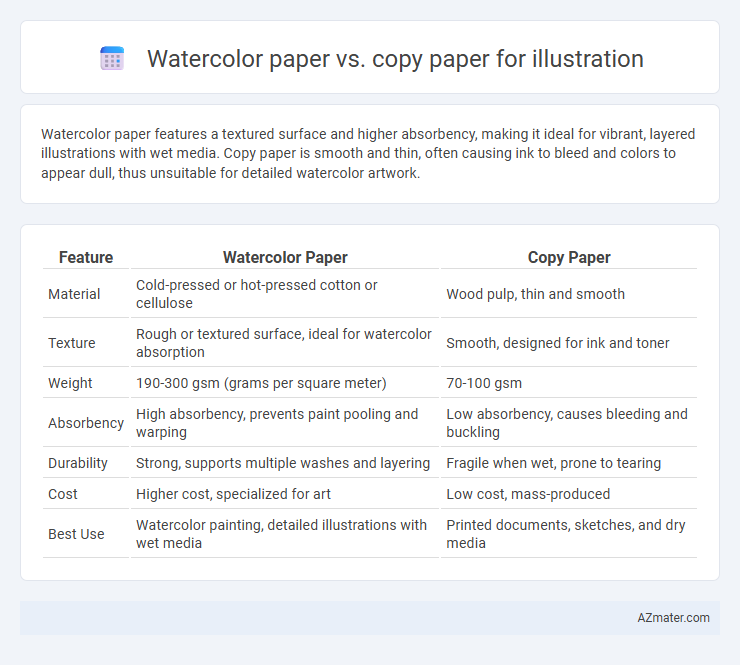 Watercolor paper vs. copy paper for illustration

Watercolor paper features a textured surface and higher absorbency, making it ideal for vibrant, layered illustrations with wet media. Copy paper is smooth and thin, often causing ink to bleed and colors to appear dull, thus unsuitable for detailed watercolor artwork.

| Feature | Watercolor Paper | Copy Paper |
|---|---|---|
| Material | Cold-pressed or hot-pressed cotton or cellulose | Wood pulp, thin and smooth |
| Texture | Rough or textured surface, ideal for watercolor absorption | Smooth, designed for ink and toner |
| Weight | 190-300 gsm (grams per square meter) | 70-100 gsm |
| Absorbency | High absorbency, prevents paint pooling and warping | Low absorbency, causes bleeding and buckling |
| Durability | Strong, supports multiple washes and layering | Fragile when wet, prone to tearing |
| Cost | Higher cost, specialized for art | Low cost, mass-produced |
| Best Use | Watercolor painting, detailed illustrations with wet media | Printed documents, sketches, and dry media |

AZmater.com