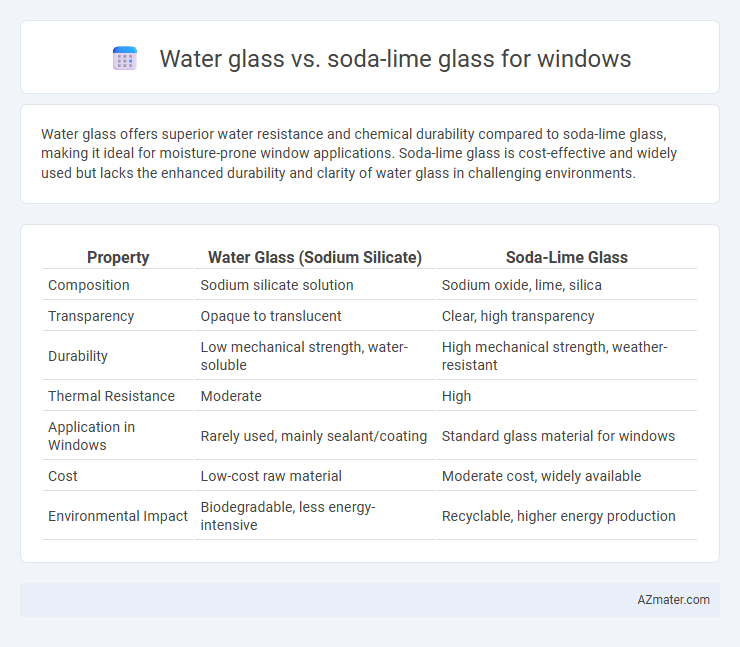 Water glass vs. soda-lime glass for windows

Water glass offers superior water resistance and chemical durability compared to soda-lime glass, making it ideal for moisture-prone window applications. Soda-lime glass is cost-effective and widely used but lacks the enhanced durability and clarity of water glass in challenging environments.

| Property | Water Glass (Sodium Silicate) | Soda-Lime Glass |
|---|---|---|
| Composition | Sodium silicate solution | Sodium oxide, lime, silica |
| Transparency | Opaque to translucent | Clear, high transparency |
| Durability | Low mechanical strength, water-soluble | High mechanical strength, weather-resistant |
| Thermal Resistance | Moderate | High |
| Application in Windows | Rarely used, mainly sealant/coating | Standard glass material for windows |
| Cost | Low-cost raw material | Moderate cost, widely available |
| Environmental Impact | Biodegradable, less energy-intensive | Recyclable, higher energy production |

AZmater.com