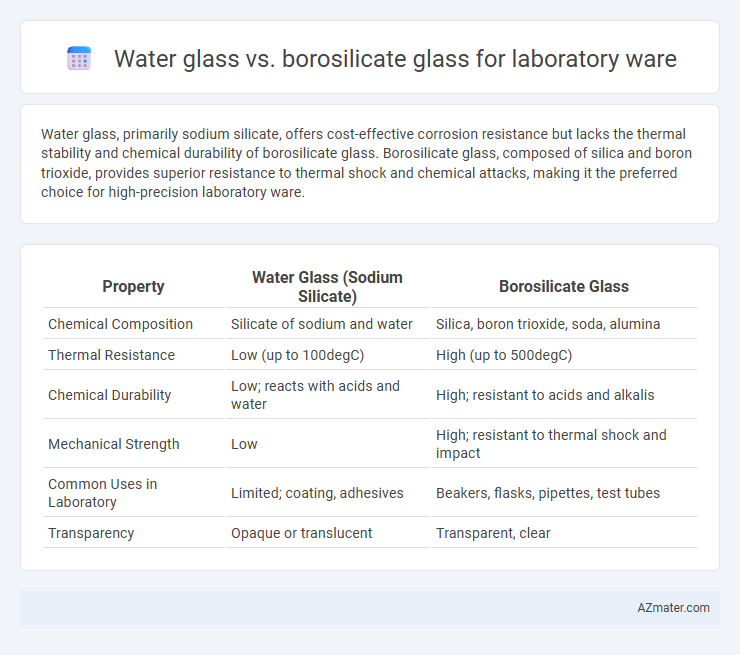 Water glass vs. borosilicate glass for laboratory ware

Water glass, primarily sodium silicate, offers cost-effective corrosion resistance but lacks the thermal stability and chemical durability of borosilicate glass. Borosilicate glass, composed of silica and boron trioxide, provides superior resistance to thermal shock and chemical attacks, making it the preferred choice for high-precision laboratory ware.

| Property | Water Glass (Sodium Silicate) | Borosilicate Glass |
|---|---|---|
| Chemical Composition | Silicate of sodium and water | Silica, boron trioxide, soda, alumina |
| Thermal Resistance | Low (up to 100degC) | High (up to 500degC) |
| Chemical Durability | Low; reacts with acids and water | High; resistant to acids and alkalis |
| Mechanical Strength | Low | High; resistant to thermal shock and impact |
| Common Uses in Laboratory | Limited; coating, adhesives | Beakers, flasks, pipettes, test tubes |
| Transparency | Opaque or translucent | Transparent, clear |

AZmater.com