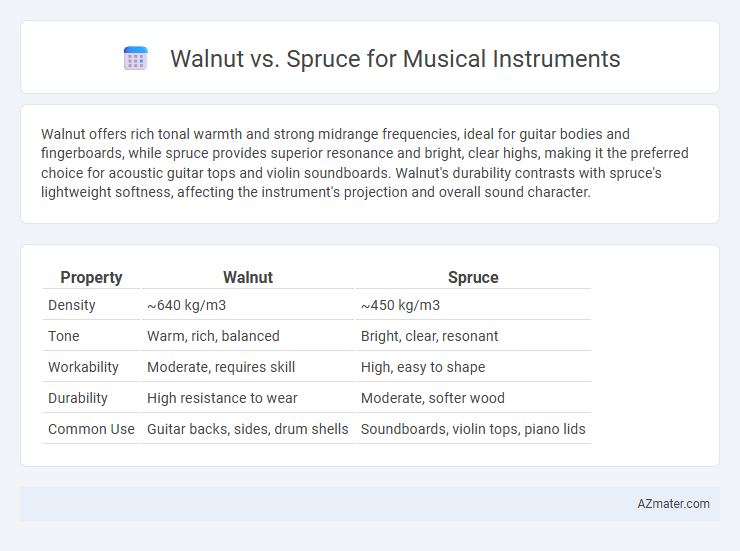 Walnut vs. Spruce for Musical Instruments

Walnut offers rich tonal warmth and strong midrange frequencies, ideal for guitar bodies and fingerboards, while spruce provides superior resonance and bright, clear highs, making it the preferred choice for acoustic guitar tops and violin soundboards. Walnut's durability contrasts with spruce's lightweight softness, affecting the instrument's projection and overall sound character.

| Property | Walnut | Spruce |
|---|---|---|
| Density | ~640 kg/m3 | ~450 kg/m3 |
| Tone | Warm, rich, balanced | Bright, clear, resonant |
| Workability | Moderate, requires skill | High, easy to shape |
| Durability | High resistance to wear | Moderate, softer wood |
| Common Use | Guitar backs, sides, drum shells | Soundboards, violin tops, piano lids |

AZmater.com