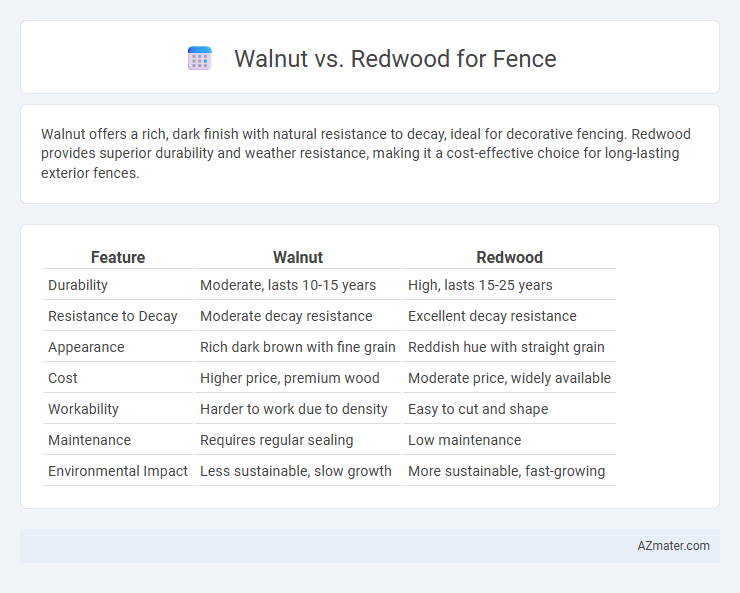 Walnut vs. Redwood for Fence

Walnut offers a rich, dark finish with natural resistance to decay, ideal for decorative fencing. Redwood provides superior durability and weather resistance, making it a cost-effective choice for long-lasting exterior fences.

| Feature | Walnut | Redwood |
|---|---|---|
| Durability | Moderate, lasts 10-15 years | High, lasts 15-25 years |
| Resistance to Decay | Moderate decay resistance | Excellent decay resistance |
| Appearance | Rich dark brown with fine grain | Reddish hue with straight grain |
| Cost | Higher price, premium wood | Moderate price, widely available |
| Workability | Harder to work due to density | Easy to cut and shape |
| Maintenance | Requires regular sealing | Low maintenance |
| Environmental Impact | Less sustainable, slow growth | More sustainable, fast-growing |

AZmater.com