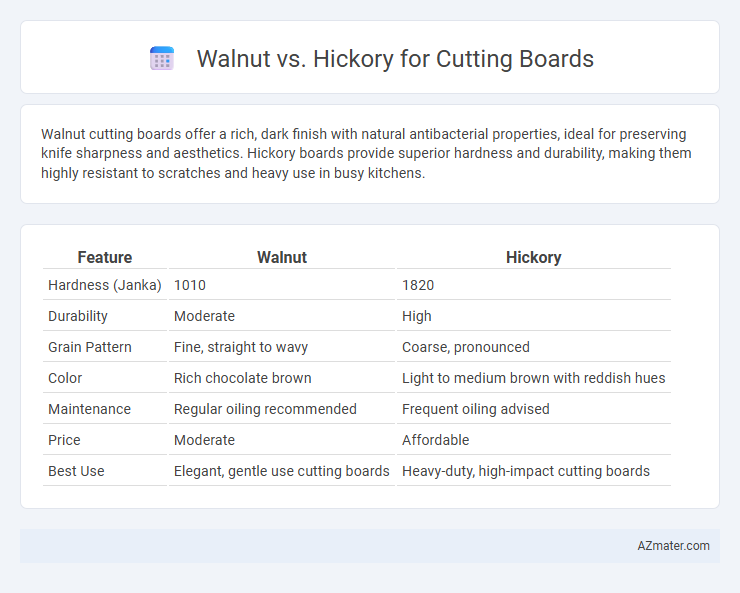 Walnut vs. Hickory for Cutting Boards

Walnut cutting boards offer a rich, dark finish with natural antibacterial properties, ideal for preserving knife sharpness and aesthetics. Hickory boards provide superior hardness and durability, making them highly resistant to scratches and heavy use in busy kitchens.

| Feature | Walnut | Hickory |
|---|---|---|
| Hardness (Janka) | 1010 | 1820 |
| Durability | Moderate | High |
| Grain Pattern | Fine, straight to wavy | Coarse, pronounced |
| Color | Rich chocolate brown | Light to medium brown with reddish hues |
| Maintenance | Regular oiling recommended | Frequent oiling advised |
| Price | Moderate | Affordable |
| Best Use | Elegant, gentle use cutting boards | Heavy-duty, high-impact cutting boards |

AZmater.com