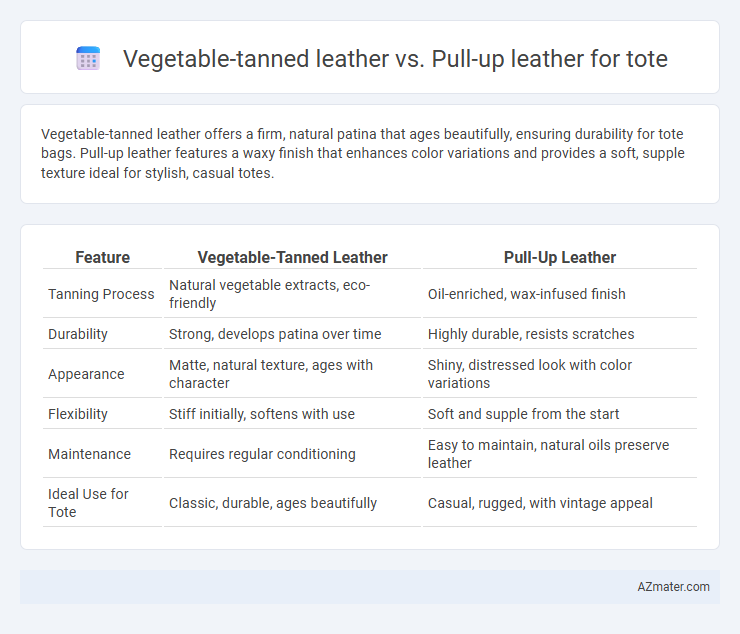 Vegetable-tanned leather vs. Pull-up leather for tote

Vegetable-tanned leather offers a firm, natural patina that ages beautifully, ensuring durability for tote bags. Pull-up leather features a waxy finish that enhances color variations and provides a soft, supple texture ideal for stylish, casual totes.

| Feature | Vegetable-Tanned Leather | Pull-Up Leather |
|---|---|---|
| Tanning Process | Natural vegetable extracts, eco-friendly | Oil-enriched, wax-infused finish |
| Durability | Strong, develops patina over time | Highly durable, resists scratches |
| Appearance | Matte, natural texture, ages with character | Shiny, distressed look with color variations |
| Flexibility | Stiff initially, softens with use | Soft and supple from the start |
| Maintenance | Requires regular conditioning | Easy to maintain, natural oils preserve leather |
| Ideal Use for Tote | Classic, durable, ages beautifully | Casual, rugged, with vintage appeal |

AZmater.com