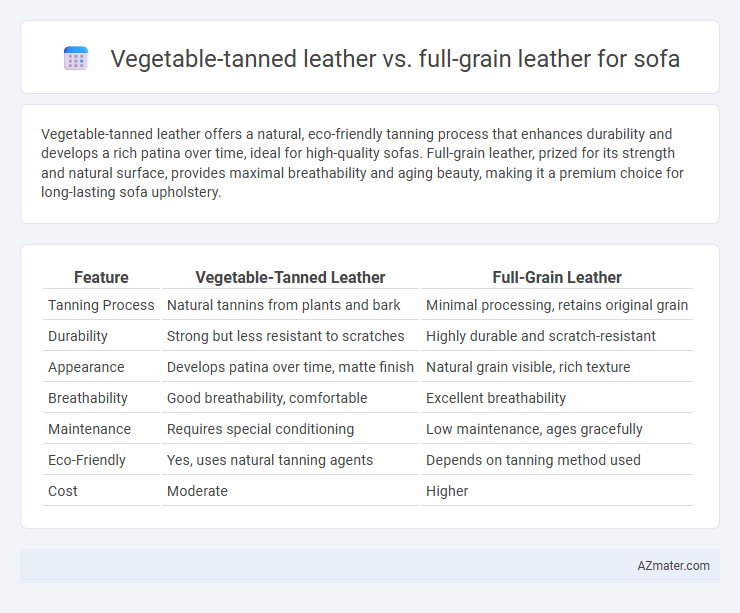 Vegetable-tanned leather vs. full-grain leather for sofa

Vegetable-tanned leather offers a natural, eco-friendly tanning process that enhances durability and develops a rich patina over time, ideal for high-quality sofas. Full-grain leather, prized for its strength and natural surface, provides maximal breathability and aging beauty, making it a premium choice for long-lasting sofa upholstery.

| Feature | Vegetable-Tanned Leather | Full-Grain Leather |
|---|---|---|
| Tanning Process | Natural tannins from plants and bark | Minimal processing, retains original grain |
| Durability | Strong but less resistant to scratches | Highly durable and scratch-resistant |
| Appearance | Develops patina over time, matte finish | Natural grain visible, rich texture |
| Breathability | Good breathability, comfortable | Excellent breathability |
| Maintenance | Requires special conditioning | Low maintenance, ages gracefully |
| Eco-Friendly | Yes, uses natural tanning agents | Depends on tanning method used |
| Cost | Moderate | Higher |

AZmater.com