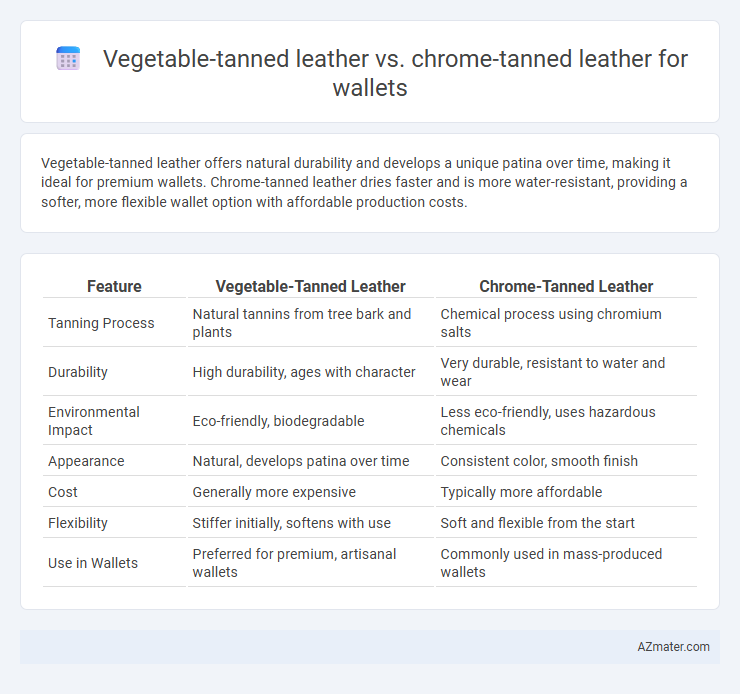 Vegetable-tanned leather vs. chrome-tanned leather for wallets

Vegetable-tanned leather offers natural durability and develops a unique patina over time, making it ideal for premium wallets. Chrome-tanned leather dries faster and is more water-resistant, providing a softer, more flexible wallet option with affordable production costs.

| Feature | Vegetable-Tanned Leather | Chrome-Tanned Leather |
|---|---|---|
| Tanning Process | Natural tannins from tree bark and plants | Chemical process using chromium salts |
| Durability | High durability, ages with character | Very durable, resistant to water and wear |
| Environmental Impact | Eco-friendly, biodegradable | Less eco-friendly, uses hazardous chemicals |
| Appearance | Natural, develops patina over time | Consistent color, smooth finish |
| Cost | Generally more expensive | Typically more affordable |
| Flexibility | Stiffer initially, softens with use | Soft and flexible from the start |
| Use in Wallets | Preferred for premium, artisanal wallets | Commonly used in mass-produced wallets |

AZmater.com