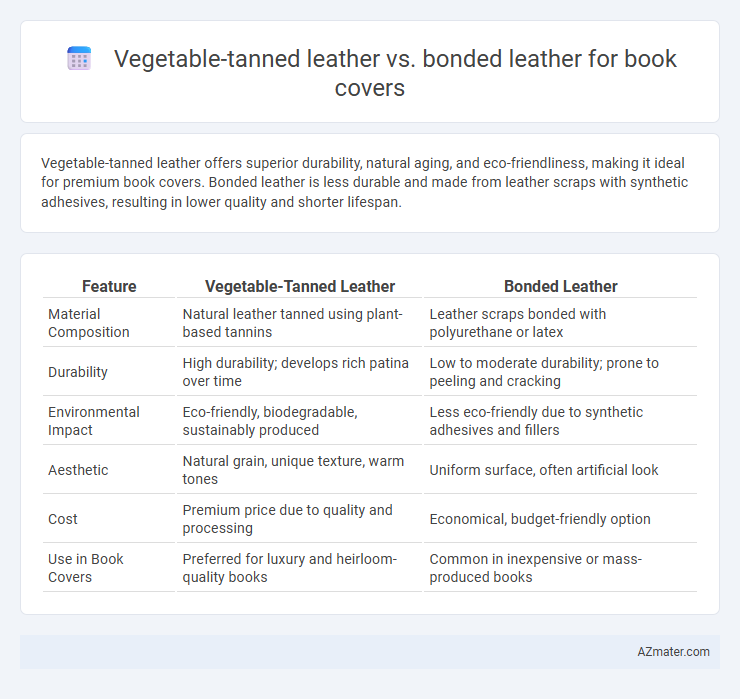 Vegetable-tanned leather vs. bonded leather for book covers

Vegetable-tanned leather offers superior durability, natural aging, and eco-friendliness, making it ideal for premium book covers. Bonded leather is less durable and made from leather scraps with synthetic adhesives, resulting in lower quality and shorter lifespan.

| Feature | Vegetable-Tanned Leather | Bonded Leather |
|---|---|---|
| Material Composition | Natural leather tanned using plant-based tannins | Leather scraps bonded with polyurethane or latex |
| Durability | High durability; develops rich patina over time | Low to moderate durability; prone to peeling and cracking |
| Environmental Impact | Eco-friendly, biodegradable, sustainably produced | Less eco-friendly due to synthetic adhesives and fillers |
| Aesthetic | Natural grain, unique texture, warm tones | Uniform surface, often artificial look |
| Cost | Premium price due to quality and processing | Economical, budget-friendly option |
| Use in Book Covers | Preferred for luxury and heirloom-quality books | Common in inexpensive or mass-produced books |

AZmater.com