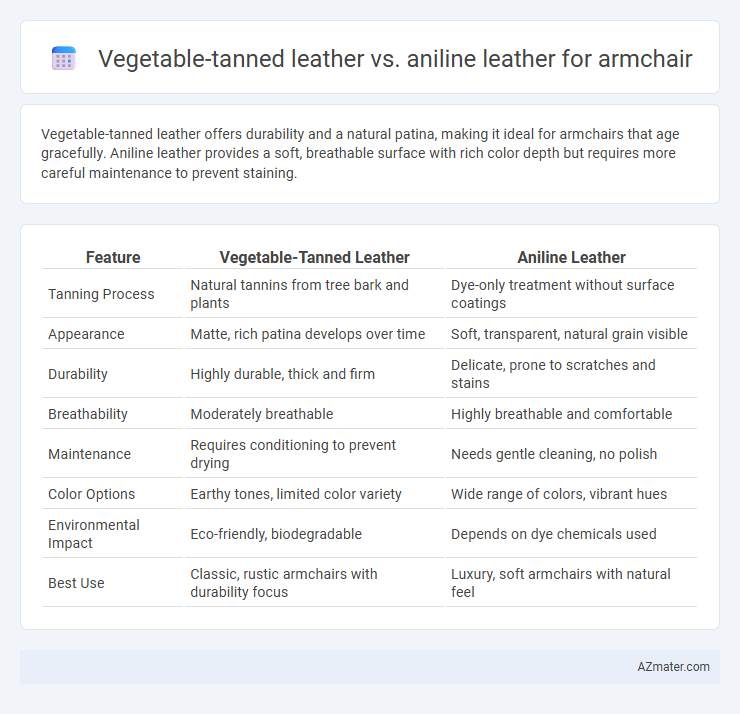 Vegetable-tanned leather vs. aniline leather for armchair

Vegetable-tanned leather offers durability and a natural patina, making it ideal for armchairs that age gracefully. Aniline leather provides a soft, breathable surface with rich color depth but requires more careful maintenance to prevent staining.

| Feature | Vegetable-Tanned Leather | Aniline Leather |
|---|---|---|
| Tanning Process | Natural tannins from tree bark and plants | Dye-only treatment without surface coatings |
| Appearance | Matte, rich patina develops over time | Soft, transparent, natural grain visible |
| Durability | Highly durable, thick and firm | Delicate, prone to scratches and stains |
| Breathability | Moderately breathable | Highly breathable and comfortable |
| Maintenance | Requires conditioning to prevent drying | Needs gentle cleaning, no polish |
| Color Options | Earthy tones, limited color variety | Wide range of colors, vibrant hues |
| Environmental Impact | Eco-friendly, biodegradable | Depends on dye chemicals used |
| Best Use | Classic, rustic armchairs with durability focus | Luxury, soft armchairs with natural feel |

AZmater.com