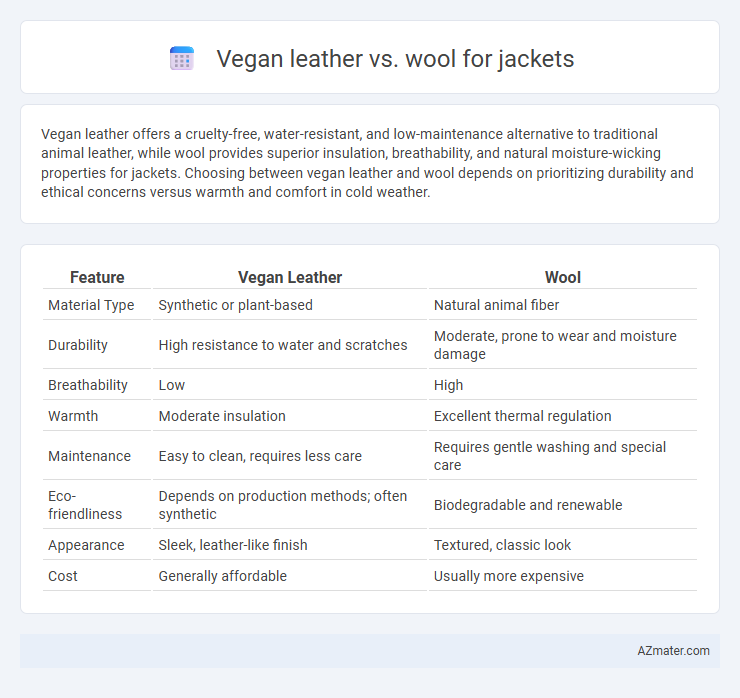 Vegan leather vs. wool for jackets

Vegan leather offers a cruelty-free, water-resistant, and low-maintenance alternative to traditional animal leather, while wool provides superior insulation, breathability, and natural moisture-wicking properties for jackets. Choosing between vegan leather and wool depends on prioritizing durability and ethical concerns versus warmth and comfort in cold weather.

| Feature | Vegan Leather | Wool |
|---|---|---|
| Material Type | Synthetic or plant-based | Natural animal fiber |
| Durability | High resistance to water and scratches | Moderate, prone to wear and moisture damage |
| Breathability | Low | High |
| Warmth | Moderate insulation | Excellent thermal regulation |
| Maintenance | Easy to clean, requires less care | Requires gentle washing and special care |
| Eco-friendliness | Depends on production methods; often synthetic | Biodegradable and renewable |
| Appearance | Sleek, leather-like finish | Textured, classic look |
| Cost | Generally affordable | Usually more expensive |

AZmater.com