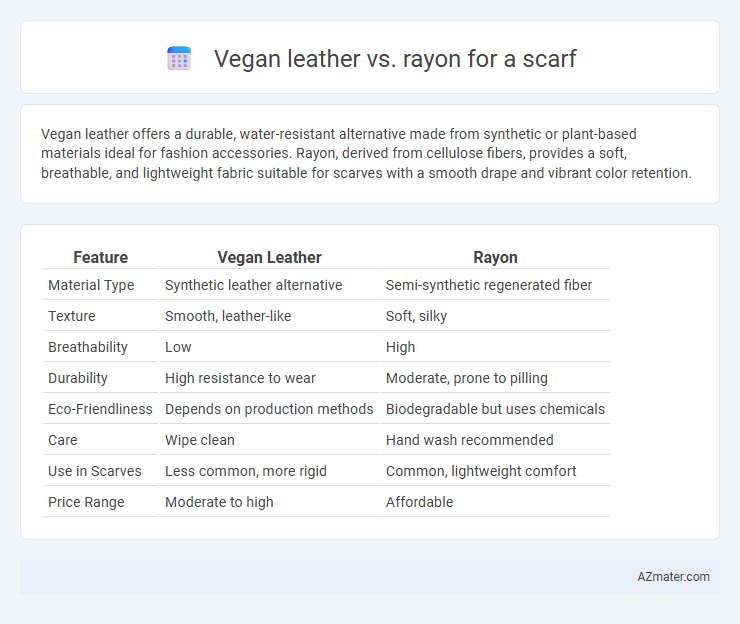 Vegan leather vs. rayon for a scarf

Vegan leather offers a durable, water-resistant alternative made from synthetic or plant-based materials ideal for fashion accessories. Rayon, derived from cellulose fibers, provides a soft, breathable, and lightweight fabric suitable for scarves with a smooth drape and vibrant color retention.

| Feature | Vegan Leather | Rayon |
|---|---|---|
| Material Type | Synthetic leather alternative | Semi-synthetic regenerated fiber |
| Texture | Smooth, leather-like | Soft, silky |
| Breathability | Low | High |
| Durability | High resistance to wear | Moderate, prone to pilling |
| Eco-Friendliness | Depends on production methods | Biodegradable but uses chemicals |
| Care | Wipe clean | Hand wash recommended |
| Use in Scarves | Less common, more rigid | Common, lightweight comfort |
| Price Range | Moderate to high | Affordable |

AZmater.com