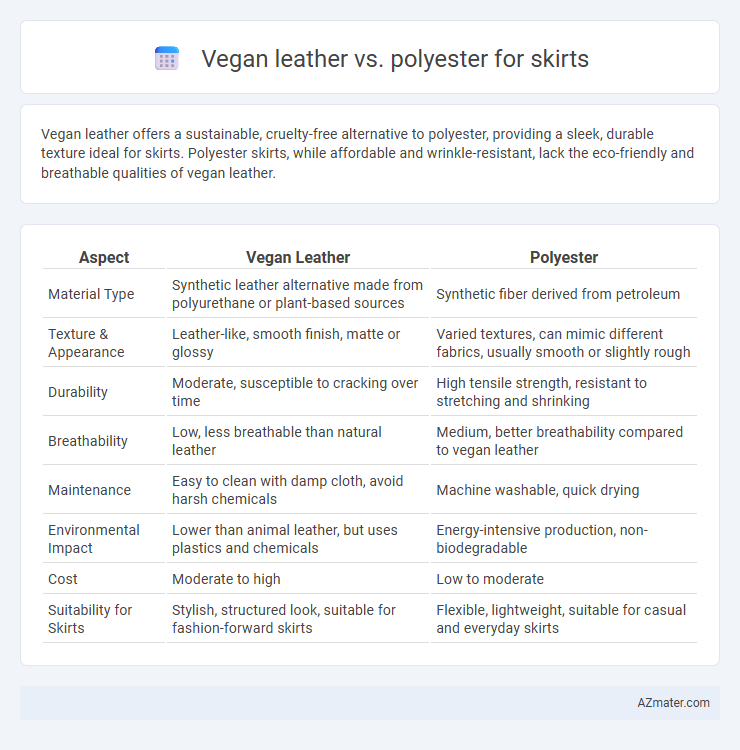 Vegan leather vs. polyester for skirts

Vegan leather offers a sustainable, cruelty-free alternative to polyester, providing a sleek, durable texture ideal for skirts. Polyester skirts, while affordable and wrinkle-resistant, lack the eco-friendly and breathable qualities of vegan leather.

| Aspect | Vegan Leather | Polyester |
|---|---|---|
| Material Type | Synthetic leather alternative made from polyurethane or plant-based sources | Synthetic fiber derived from petroleum |
| Texture & Appearance | Leather-like, smooth finish, matte or glossy | Varied textures, can mimic different fabrics, usually smooth or slightly rough |
| Durability | Moderate, susceptible to cracking over time | High tensile strength, resistant to stretching and shrinking |
| Breathability | Low, less breathable than natural leather | Medium, better breathability compared to vegan leather |
| Maintenance | Easy to clean with damp cloth, avoid harsh chemicals | Machine washable, quick drying |
| Environmental Impact | Lower than animal leather, but uses plastics and chemicals | Energy-intensive production, non-biodegradable |
| Cost | Moderate to high | Low to moderate |
| Suitability for Skirts | Stylish, structured look, suitable for fashion-forward skirts | Flexible, lightweight, suitable for casual and everyday skirts |

AZmater.com