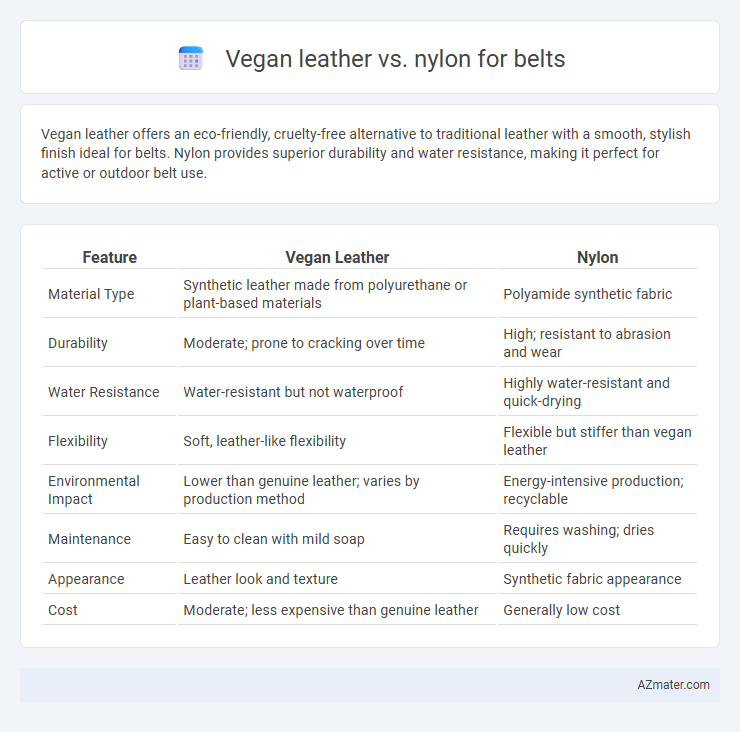 Vegan leather vs. nylon for belts

Vegan leather offers an eco-friendly, cruelty-free alternative to traditional leather with a smooth, stylish finish ideal for belts. Nylon provides superior durability and water resistance, making it perfect for active or outdoor belt use.

| Feature | Vegan Leather | Nylon |
|---|---|---|
| Material Type | Synthetic leather made from polyurethane or plant-based materials | Polyamide synthetic fabric |
| Durability | Moderate; prone to cracking over time | High; resistant to abrasion and wear |
| Water Resistance | Water-resistant but not waterproof | Highly water-resistant and quick-drying |
| Flexibility | Soft, leather-like flexibility | Flexible but stiffer than vegan leather |
| Environmental Impact | Lower than genuine leather; varies by production method | Energy-intensive production; recyclable |
| Maintenance | Easy to clean with mild soap | Requires washing; dries quickly |
| Appearance | Leather look and texture | Synthetic fabric appearance |
| Cost | Moderate; less expensive than genuine leather | Generally low cost |

AZmater.com