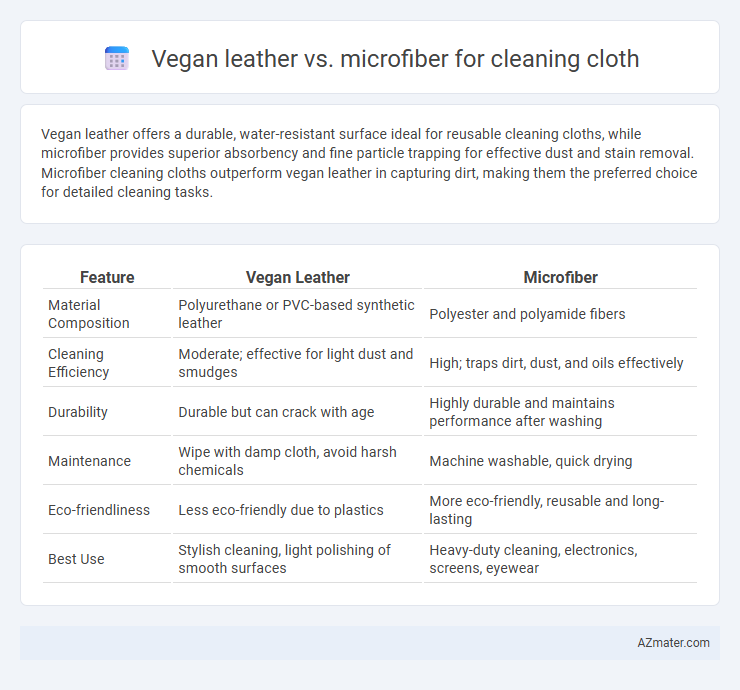 Vegan leather vs. microfiber for cleaning cloth

Vegan leather offers a durable, water-resistant surface ideal for reusable cleaning cloths, while microfiber provides superior absorbency and fine particle trapping for effective dust and stain removal. Microfiber cleaning cloths outperform vegan leather in capturing dirt, making them the preferred choice for detailed cleaning tasks.

| Feature | Vegan Leather | Microfiber |
|---|---|---|
| Material Composition | Polyurethane or PVC-based synthetic leather | Polyester and polyamide fibers |
| Cleaning Efficiency | Moderate; effective for light dust and smudges | High; traps dirt, dust, and oils effectively |
| Durability | Durable but can crack with age | Highly durable and maintains performance after washing |
| Maintenance | Wipe with damp cloth, avoid harsh chemicals | Machine washable, quick drying |
| Eco-friendliness | Less eco-friendly due to plastics | More eco-friendly, reusable and long-lasting |
| Best Use | Stylish cleaning, light polishing of smooth surfaces | Heavy-duty cleaning, electronics, screens, eyewear |

AZmater.com