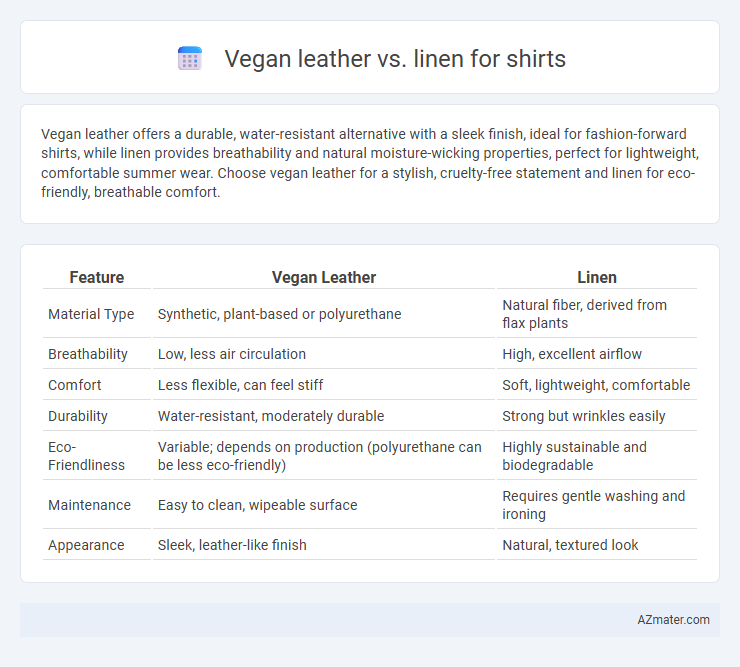 Vegan leather vs. linen for shirts

Vegan leather offers a durable, water-resistant alternative with a sleek finish, ideal for fashion-forward shirts, while linen provides breathability and natural moisture-wicking properties, perfect for lightweight, comfortable summer wear. Choose vegan leather for a stylish, cruelty-free statement and linen for eco-friendly, breathable comfort.

| Feature | Vegan Leather | Linen |
|---|---|---|
| Material Type | Synthetic, plant-based or polyurethane | Natural fiber, derived from flax plants |
| Breathability | Low, less air circulation | High, excellent airflow |
| Comfort | Less flexible, can feel stiff | Soft, lightweight, comfortable |
| Durability | Water-resistant, moderately durable | Strong but wrinkles easily |
| Eco-Friendliness | Variable; depends on production (polyurethane can be less eco-friendly) | Highly sustainable and biodegradable |
| Maintenance | Easy to clean, wipeable surface | Requires gentle washing and ironing |
| Appearance | Sleek, leather-like finish | Natural, textured look |

AZmater.com