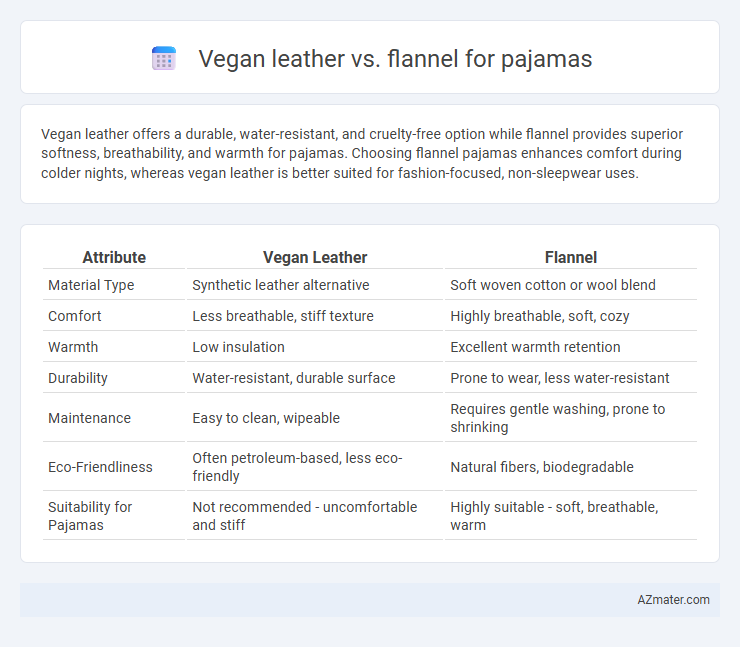 Vegan leather vs. flannel for pajamas

Vegan leather offers a durable, water-resistant, and cruelty-free option while flannel provides superior softness, breathability, and warmth for pajamas. Choosing flannel pajamas enhances comfort during colder nights, whereas vegan leather is better suited for fashion-focused, non-sleepwear uses.

| Attribute | Vegan Leather | Flannel |
|---|---|---|
| Material Type | Synthetic leather alternative | Soft woven cotton or wool blend |
| Comfort | Less breathable, stiff texture | Highly breathable, soft, cozy |
| Warmth | Low insulation | Excellent warmth retention |
| Durability | Water-resistant, durable surface | Prone to wear, less water-resistant |
| Maintenance | Easy to clean, wipeable | Requires gentle washing, prone to shrinking |
| Eco-Friendliness | Often petroleum-based, less eco-friendly | Natural fibers, biodegradable |
| Suitability for Pajamas | Not recommended - uncomfortable and stiff | Highly suitable - soft, breathable, warm |

AZmater.com