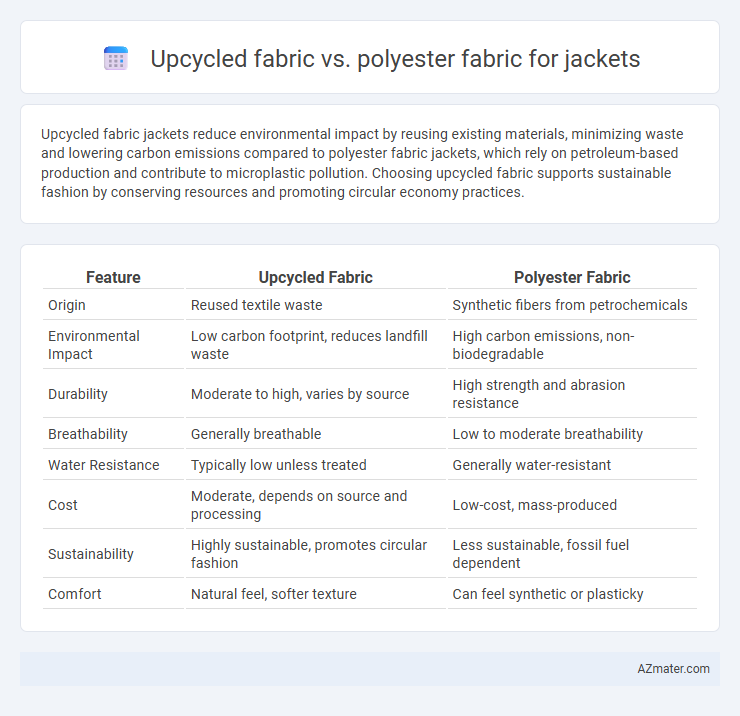 Upcycled fabric vs. polyester fabric for jackets

Upcycled fabric jackets reduce environmental impact by reusing existing materials, minimizing waste and lowering carbon emissions compared to polyester fabric jackets, which rely on petroleum-based production and contribute to microplastic pollution. Choosing upcycled fabric supports sustainable fashion by conserving resources and promoting circular economy practices.

| Feature | Upcycled Fabric | Polyester Fabric |
|---|---|---|
| Origin | Reused textile waste | Synthetic fibers from petrochemicals |
| Environmental Impact | Low carbon footprint, reduces landfill waste | High carbon emissions, non-biodegradable |
| Durability | Moderate to high, varies by source | High strength and abrasion resistance |
| Breathability | Generally breathable | Low to moderate breathability |
| Water Resistance | Typically low unless treated | Generally water-resistant |
| Cost | Moderate, depends on source and processing | Low-cost, mass-produced |
| Sustainability | Highly sustainable, promotes circular fashion | Less sustainable, fossil fuel dependent |
| Comfort | Natural feel, softer texture | Can feel synthetic or plasticky |

AZmater.com