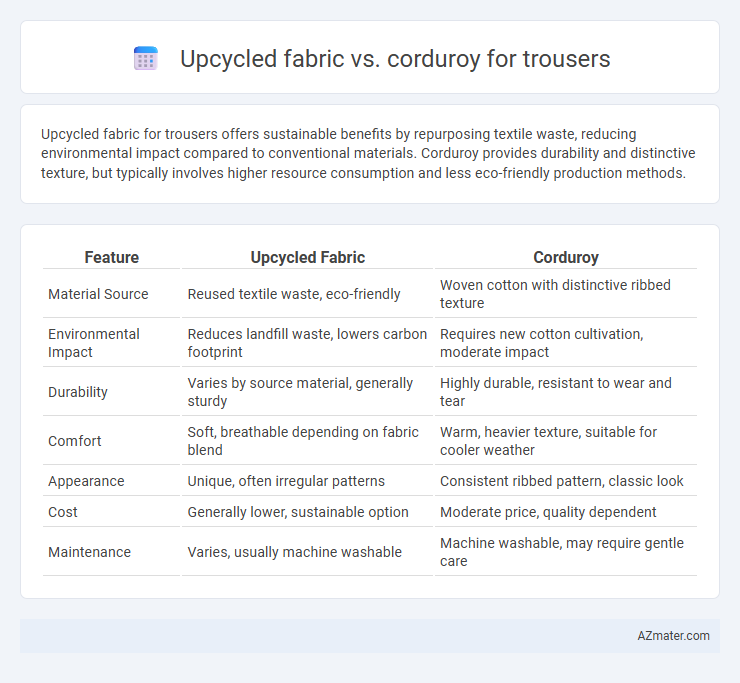 Upcycled fabric vs. corduroy for trousers

Upcycled fabric for trousers offers sustainable benefits by repurposing textile waste, reducing environmental impact compared to conventional materials. Corduroy provides durability and distinctive texture, but typically involves higher resource consumption and less eco-friendly production methods.

| Feature | Upcycled Fabric | Corduroy |
|---|---|---|
| Material Source | Reused textile waste, eco-friendly | Woven cotton with distinctive ribbed texture |
| Environmental Impact | Reduces landfill waste, lowers carbon footprint | Requires new cotton cultivation, moderate impact |
| Durability | Varies by source material, generally sturdy | Highly durable, resistant to wear and tear |
| Comfort | Soft, breathable depending on fabric blend | Warm, heavier texture, suitable for cooler weather |
| Appearance | Unique, often irregular patterns | Consistent ribbed pattern, classic look |
| Cost | Generally lower, sustainable option | Moderate price, quality dependent |
| Maintenance | Varies, usually machine washable | Machine washable, may require gentle care |

AZmater.com