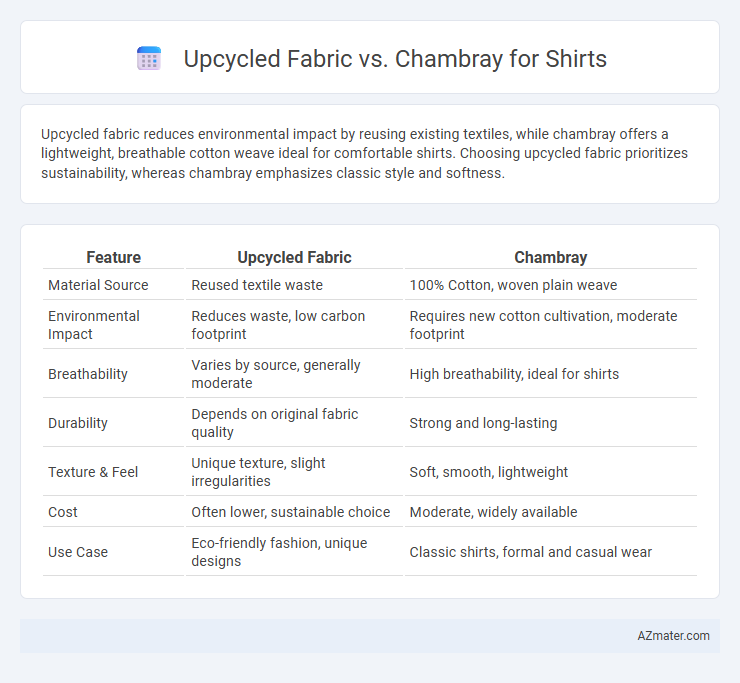 Upcycled Fabric vs. Chambray for Shirts

Upcycled fabric reduces environmental impact by reusing existing textiles, while chambray offers a lightweight, breathable cotton weave ideal for comfortable shirts. Choosing upcycled fabric prioritizes sustainability, whereas chambray emphasizes classic style and softness.

| Feature | Upcycled Fabric | Chambray |
|---|---|---|
| Material Source | Reused textile waste | 100% Cotton, woven plain weave |
| Environmental Impact | Reduces waste, low carbon footprint | Requires new cotton cultivation, moderate footprint |
| Breathability | Varies by source, generally moderate | High breathability, ideal for shirts |
| Durability | Depends on original fabric quality | Strong and long-lasting |
| Texture & Feel | Unique texture, slight irregularities | Soft, smooth, lightweight |
| Cost | Often lower, sustainable choice | Moderate, widely available |
| Use Case | Eco-friendly fashion, unique designs | Classic shirts, formal and casual wear |

AZmater.com