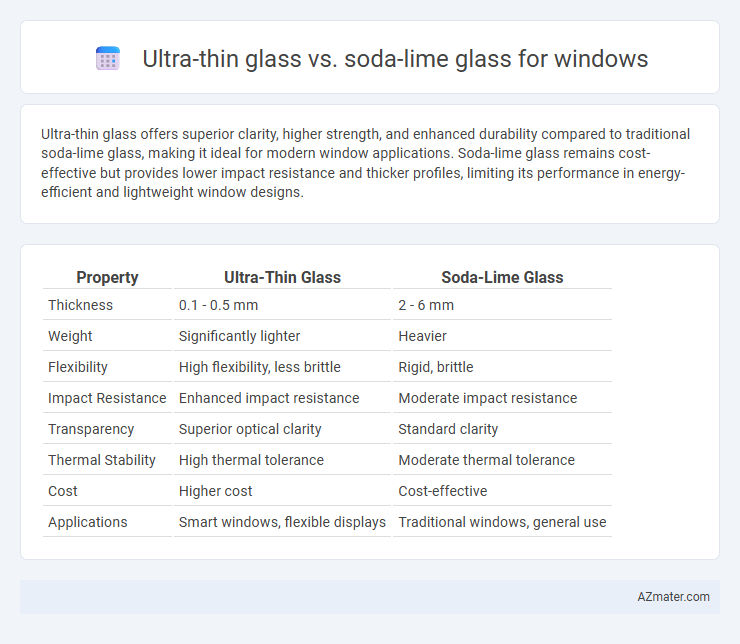 Ultra-thin glass vs. soda-lime glass for windows

Ultra-thin glass offers superior clarity, higher strength, and enhanced durability compared to traditional soda-lime glass, making it ideal for modern window applications. Soda-lime glass remains cost-effective but provides lower impact resistance and thicker profiles, limiting its performance in energy-efficient and lightweight window designs.

| Property | Ultra-Thin Glass | Soda-Lime Glass |
|---|---|---|
| Thickness | 0.1 - 0.5 mm | 2 - 6 mm |
| Weight | Significantly lighter | Heavier |
| Flexibility | High flexibility, less brittle | Rigid, brittle |
| Impact Resistance | Enhanced impact resistance | Moderate impact resistance |
| Transparency | Superior optical clarity | Standard clarity |
| Thermal Stability | High thermal tolerance | Moderate thermal tolerance |
| Cost | Higher cost | Cost-effective |
| Applications | Smart windows, flexible displays | Traditional windows, general use |

AZmater.com