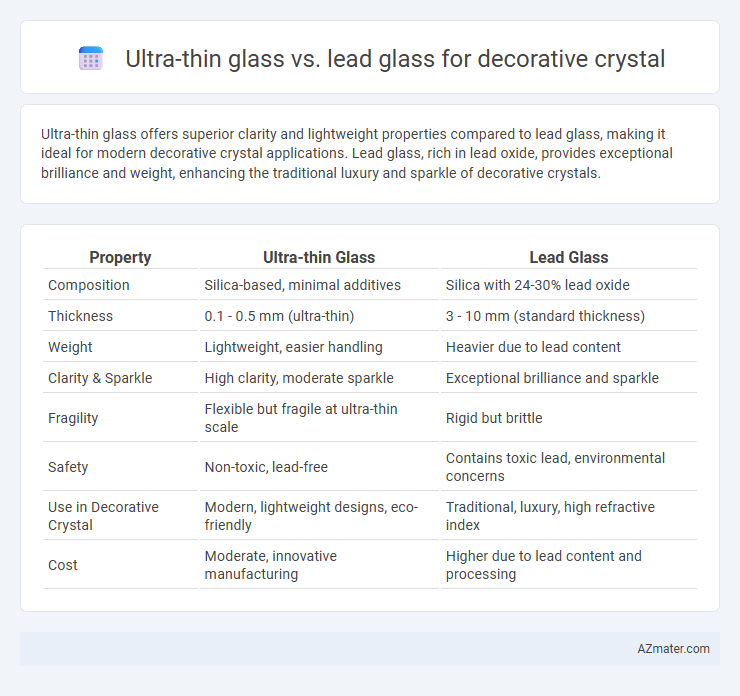 Ultra-thin glass vs. lead glass for decorative crystal

Ultra-thin glass offers superior clarity and lightweight properties compared to lead glass, making it ideal for modern decorative crystal applications. Lead glass, rich in lead oxide, provides exceptional brilliance and weight, enhancing the traditional luxury and sparkle of decorative crystals.

| Property | Ultra-thin Glass | Lead Glass |
|---|---|---|
| Composition | Silica-based, minimal additives | Silica with 24-30% lead oxide |
| Thickness | 0.1 - 0.5 mm (ultra-thin) | 3 - 10 mm (standard thickness) |
| Weight | Lightweight, easier handling | Heavier due to lead content |
| Clarity & Sparkle | High clarity, moderate sparkle | Exceptional brilliance and sparkle |
| Fragility | Flexible but fragile at ultra-thin scale | Rigid but brittle |
| Safety | Non-toxic, lead-free | Contains toxic lead, environmental concerns |
| Use in Decorative Crystal | Modern, lightweight designs, eco-friendly | Traditional, luxury, high refractive index |
| Cost | Moderate, innovative manufacturing | Higher due to lead content and processing |

AZmater.com