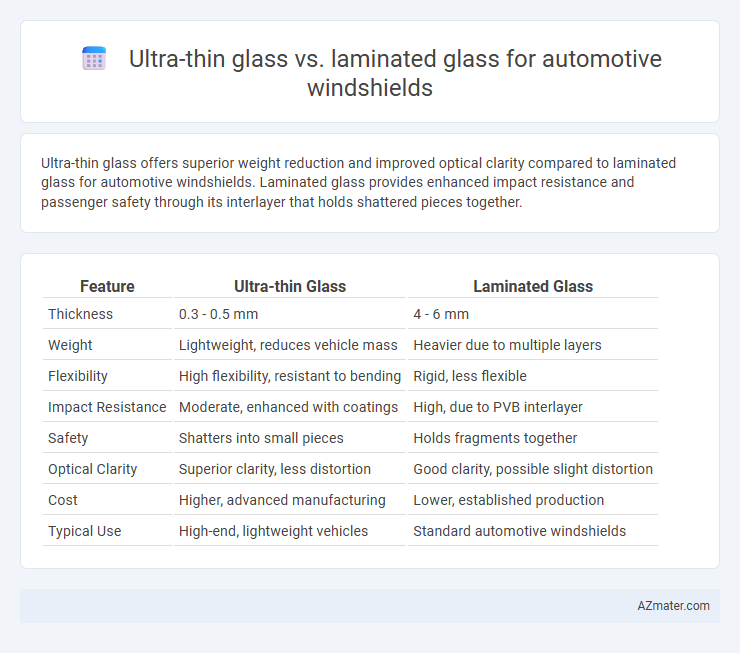 Ultra-thin glass vs. laminated glass for automotive windshields

Ultra-thin glass offers superior weight reduction and improved optical clarity compared to laminated glass for automotive windshields. Laminated glass provides enhanced impact resistance and passenger safety through its interlayer that holds shattered pieces together.

| Feature | Ultra-thin Glass | Laminated Glass |
|---|---|---|
| Thickness | 0.3 - 0.5 mm | 4 - 6 mm |
| Weight | Lightweight, reduces vehicle mass | Heavier due to multiple layers |
| Flexibility | High flexibility, resistant to bending | Rigid, less flexible |
| Impact Resistance | Moderate, enhanced with coatings | High, due to PVB interlayer |
| Safety | Shatters into small pieces | Holds fragments together |
| Optical Clarity | Superior clarity, less distortion | Good clarity, possible slight distortion |
| Cost | Higher, advanced manufacturing | Lower, established production |
| Typical Use | High-end, lightweight vehicles | Standard automotive windshields |

AZmater.com