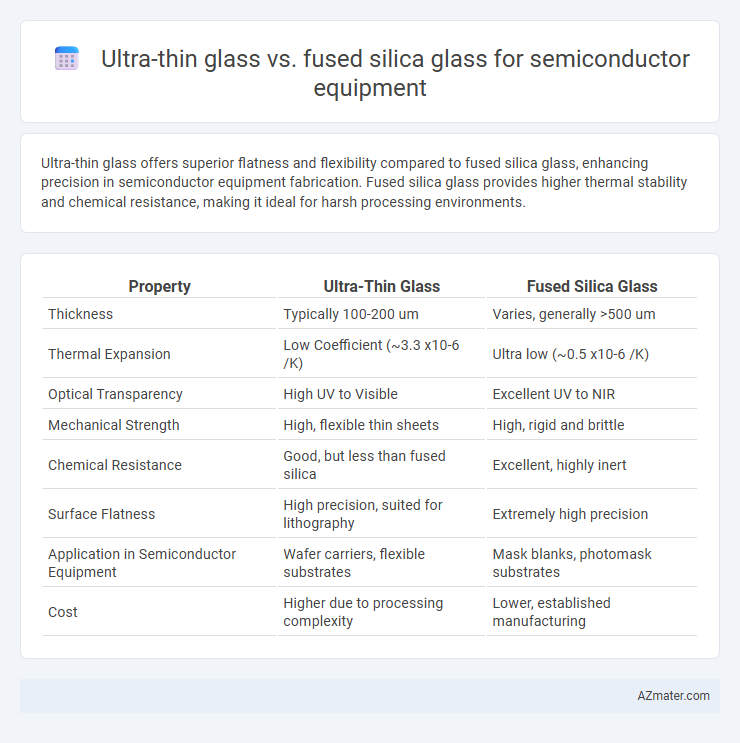 Ultra-thin glass vs. fused silica glass for semiconductor equipment

Ultra-thin glass offers superior flatness and flexibility compared to fused silica glass, enhancing precision in semiconductor equipment fabrication. Fused silica glass provides higher thermal stability and chemical resistance, making it ideal for harsh processing environments.

| Property | Ultra-Thin Glass | Fused Silica Glass |
|---|---|---|
| Thickness | Typically 100-200 um | Varies, generally >500 um |
| Thermal Expansion | Low Coefficient (~3.3 x10-6 /K) | Ultra low (~0.5 x10-6 /K) |
| Optical Transparency | High UV to Visible | Excellent UV to NIR |
| Mechanical Strength | High, flexible thin sheets | High, rigid and brittle |
| Chemical Resistance | Good, but less than fused silica | Excellent, highly inert |
| Surface Flatness | High precision, suited for lithography | Extremely high precision |
| Application in Semiconductor Equipment | Wafer carriers, flexible substrates | Mask blanks, photomask substrates |
| Cost | Higher due to processing complexity | Lower, established manufacturing |

AZmater.com