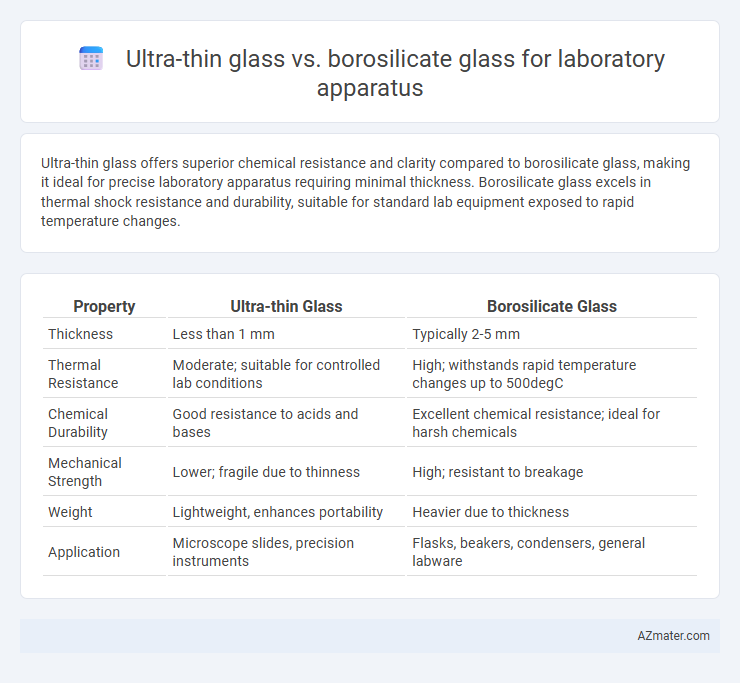 Ultra-thin glass vs. borosilicate glass for laboratory apparatus

Ultra-thin glass offers superior chemical resistance and clarity compared to borosilicate glass, making it ideal for precise laboratory apparatus requiring minimal thickness. Borosilicate glass excels in thermal shock resistance and durability, suitable for standard lab equipment exposed to rapid temperature changes.

| Property | Ultra-thin Glass | Borosilicate Glass |
|---|---|---|
| Thickness | Less than 1 mm | Typically 2-5 mm |
| Thermal Resistance | Moderate; suitable for controlled lab conditions | High; withstands rapid temperature changes up to 500degC |
| Chemical Durability | Good resistance to acids and bases | Excellent chemical resistance; ideal for harsh chemicals |
| Mechanical Strength | Lower; fragile due to thinness | High; resistant to breakage |
| Weight | Lightweight, enhances portability | Heavier due to thickness |
| Application | Microscope slides, precision instruments | Flasks, beakers, condensers, general labware |

AZmater.com