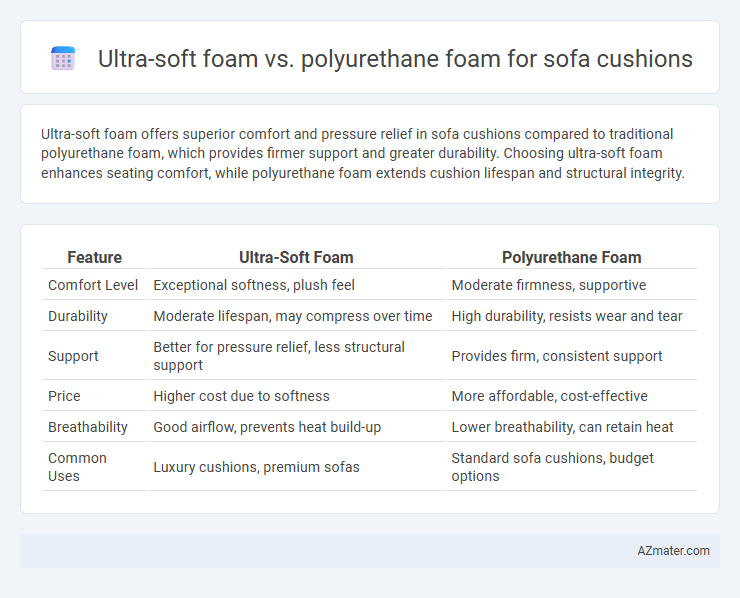 Ultra-soft foam vs. polyurethane foam for sofa cushions

Ultra-soft foam offers superior comfort and pressure relief in sofa cushions compared to traditional polyurethane foam, which provides firmer support and greater durability. Choosing ultra-soft foam enhances seating comfort, while polyurethane foam extends cushion lifespan and structural integrity.

| Feature | Ultra-Soft Foam | Polyurethane Foam |
|---|---|---|
| Comfort Level | Exceptional softness, plush feel | Moderate firmness, supportive |
| Durability | Moderate lifespan, may compress over time | High durability, resists wear and tear |
| Support | Better for pressure relief, less structural support | Provides firm, consistent support |
| Price | Higher cost due to softness | More affordable, cost-effective |
| Breathability | Good airflow, prevents heat build-up | Lower breathability, can retain heat |
| Common Uses | Luxury cushions, premium sofas | Standard sofa cushions, budget options |

AZmater.com