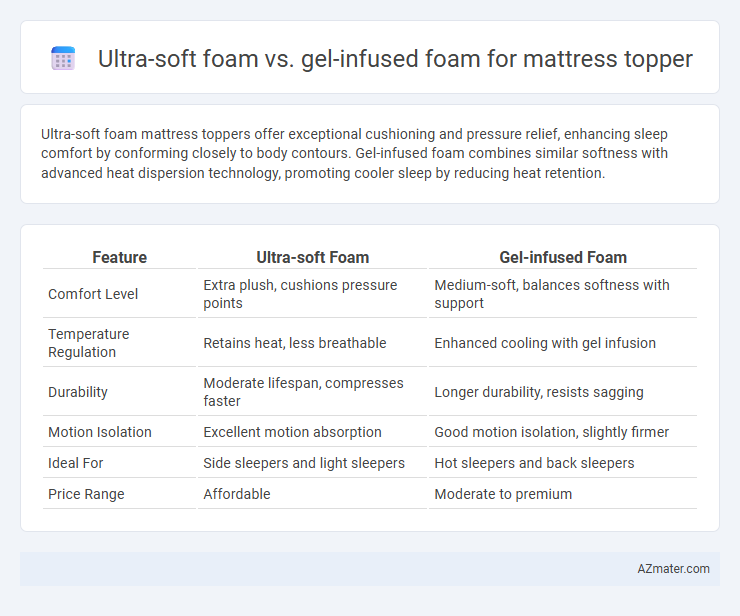 Ultra-soft foam vs. gel-infused foam for mattress topper

Ultra-soft foam mattress toppers offer exceptional cushioning and pressure relief, enhancing sleep comfort by conforming closely to body contours. Gel-infused foam combines similar softness with advanced heat dispersion technology, promoting cooler sleep by reducing heat retention.

| Feature | Ultra-soft Foam | Gel-infused Foam |
|---|---|---|
| Comfort Level | Extra plush, cushions pressure points | Medium-soft, balances softness with support |
| Temperature Regulation | Retains heat, less breathable | Enhanced cooling with gel infusion |
| Durability | Moderate lifespan, compresses faster | Longer durability, resists sagging |
| Motion Isolation | Excellent motion absorption | Good motion isolation, slightly firmer |
| Ideal For | Side sleepers and light sleepers | Hot sleepers and back sleepers |
| Price Range | Affordable | Moderate to premium |

AZmater.com