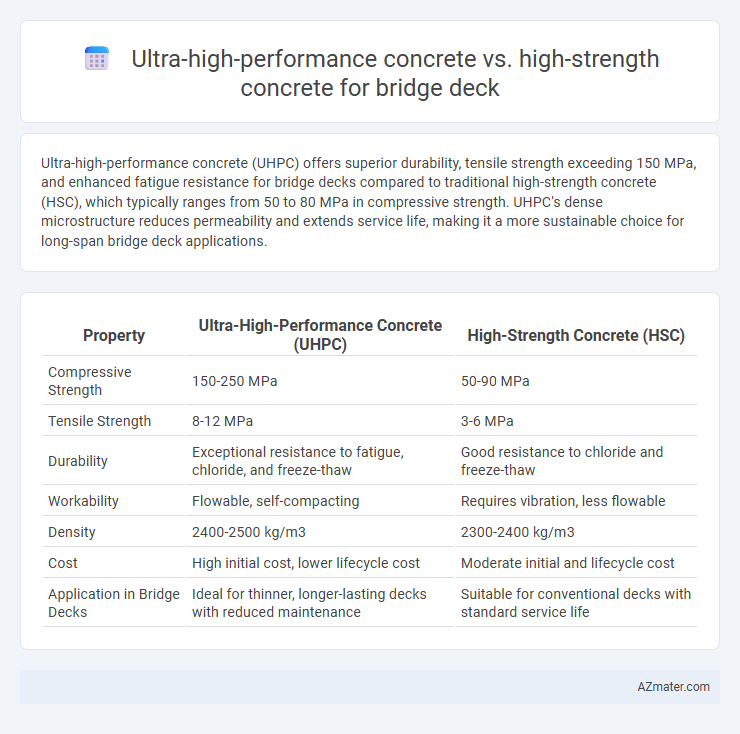 Ultra-high-performance concrete vs. high-strength concrete for bridge deck

Ultra-high-performance concrete (UHPC) offers superior durability, tensile strength exceeding 150 MPa, and enhanced fatigue resistance for bridge decks compared to traditional high-strength concrete (HSC), which typically ranges from 50 to 80 MPa in compressive strength. UHPC's dense microstructure reduces permeability and extends service life, making it a more sustainable choice for long-span bridge deck applications.

| Property | Ultra-High-Performance Concrete (UHPC) | High-Strength Concrete (HSC) |
|---|---|---|
| Compressive Strength | 150-250 MPa | 50-90 MPa |
| Tensile Strength | 8-12 MPa | 3-6 MPa |
| Durability | Exceptional resistance to fatigue, chloride, and freeze-thaw | Good resistance to chloride and freeze-thaw |
| Workability | Flowable, self-compacting | Requires vibration, less flowable |
| Density | 2400-2500 kg/m3 | 2300-2400 kg/m3 |
| Cost | High initial cost, lower lifecycle cost | Moderate initial and lifecycle cost |
| Application in Bridge Decks | Ideal for thinner, longer-lasting decks with reduced maintenance | Suitable for conventional decks with standard service life |

AZmater.com