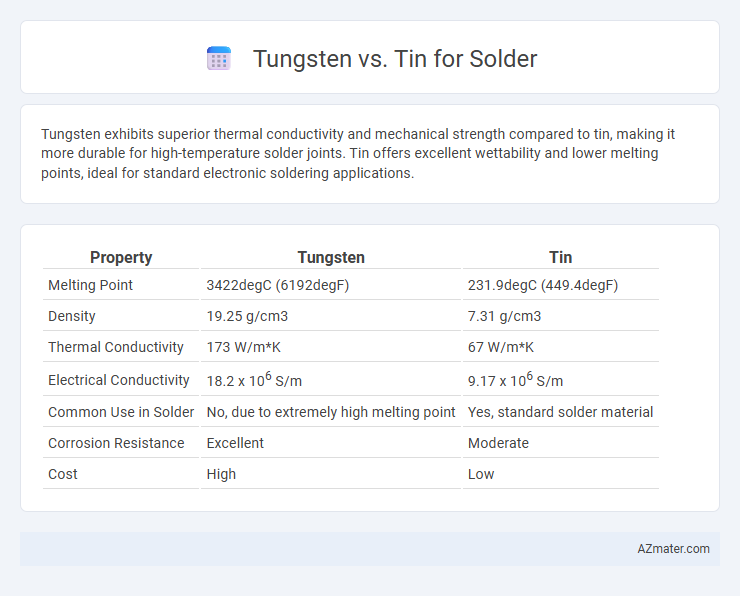 Tungsten vs. Tin for Solder

Tungsten exhibits superior thermal conductivity and mechanical strength compared to tin, making it more durable for high-temperature solder joints. Tin offers excellent wettability and lower melting points, ideal for standard electronic soldering applications.

| Property | Tungsten | Tin |
|---|---|---|
| Melting Point | 3422degC (6192degF) | 231.9degC (449.4degF) |
| Density | 19.25 g/cm3 | 7.31 g/cm3 |
| Thermal Conductivity | 173 W/m*K | 67 W/m*K |
| Electrical Conductivity | 18.2 x $10^6$ S/m | 9.17 x $10^6$ S/m |
| Common Use in Solder | No, due to extremely high melting point | Yes, standard solder material |
| Corrosion Resistance | Excellent | Moderate |
| Cost | High | Low |

AZmater.com