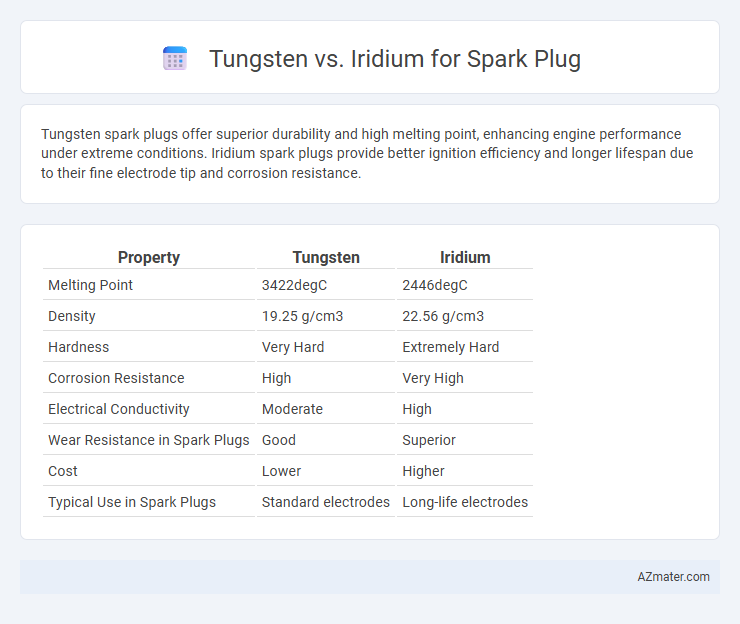 Tungsten vs. Iridium for Spark Plug

Tungsten spark plugs offer superior durability and high melting point, enhancing engine performance under extreme conditions. Iridium spark plugs provide better ignition efficiency and longer lifespan due to their fine electrode tip and corrosion resistance.

| Property | Tungsten | Iridium |
|---|---|---|
| Melting Point | 3422degC | 2446degC |
| Density | 19.25 g/cm3 | 22.56 g/cm3 |
| Hardness | Very Hard | Extremely Hard |
| Corrosion Resistance | High | Very High |
| Electrical Conductivity | Moderate | High |
| Wear Resistance in Spark Plugs | Good | Superior |
| Cost | Lower | Higher |
| Typical Use in Spark Plugs | Standard electrodes | Long-life electrodes |

AZmater.com