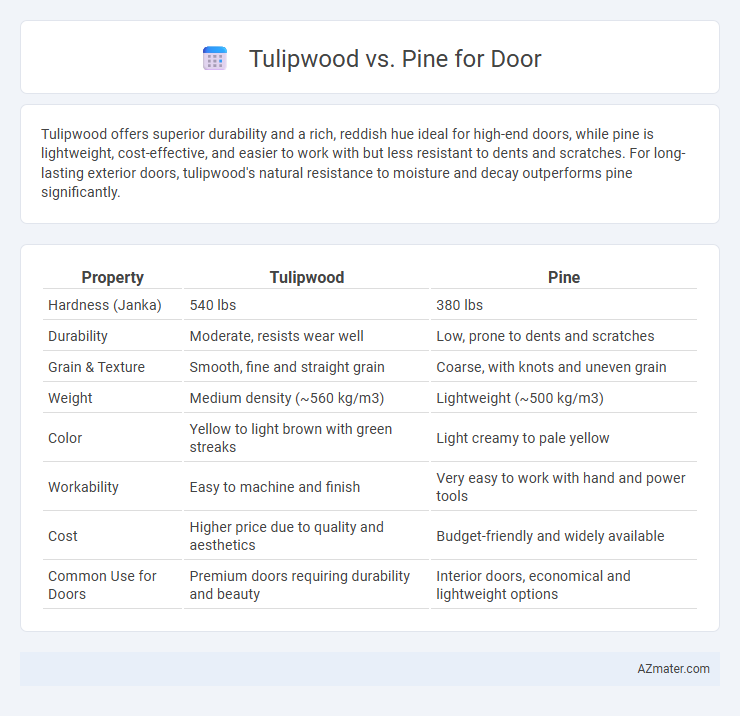 Tulipwood vs. Pine for Door

Tulipwood offers superior durability and a rich, reddish hue ideal for high-end doors, while pine is lightweight, cost-effective, and easier to work with but less resistant to dents and scratches. For long-lasting exterior doors, tulipwood's natural resistance to moisture and decay outperforms pine significantly.

| Property | Tulipwood | Pine |
|---|---|---|
| Hardness (Janka) | 540 lbs | 380 lbs |
| Durability | Moderate, resists wear well | Low, prone to dents and scratches |
| Grain & Texture | Smooth, fine and straight grain | Coarse, with knots and uneven grain |
| Weight | Medium density (~560 kg/m3) | Lightweight (~500 kg/m3) |
| Color | Yellow to light brown with green streaks | Light creamy to pale yellow |
| Workability | Easy to machine and finish | Very easy to work with hand and power tools |
| Cost | Higher price due to quality and aesthetics | Budget-friendly and widely available |
| Common Use for Doors | Premium doors requiring durability and beauty | Interior doors, economical and lightweight options |

AZmater.com