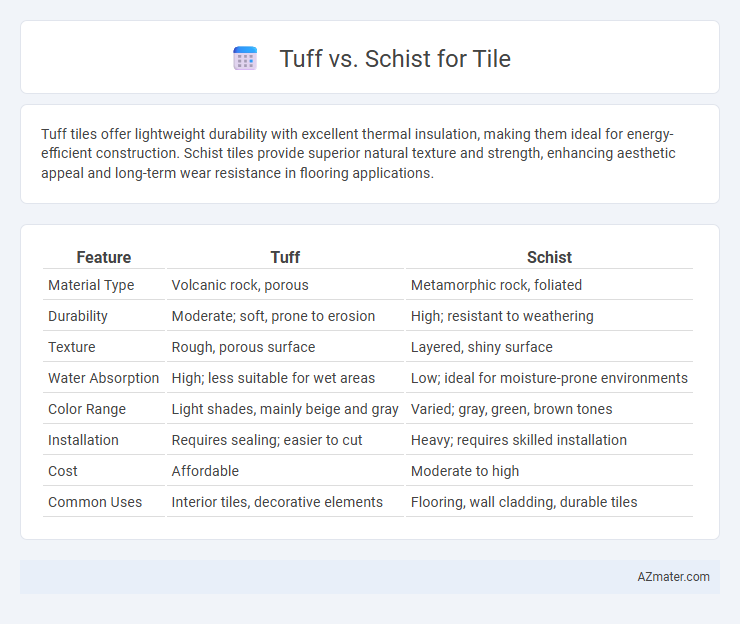 Tuff vs. Schist for Tile

Tuff tiles offer lightweight durability with excellent thermal insulation, making them ideal for energy-efficient construction. Schist tiles provide superior natural texture and strength, enhancing aesthetic appeal and long-term wear resistance in flooring applications.

| Feature | Tuff | Schist |
|---|---|---|
| Material Type | Volcanic rock, porous | Metamorphic rock, foliated |
| Durability | Moderate; soft, prone to erosion | High; resistant to weathering |
| Texture | Rough, porous surface | Layered, shiny surface |
| Water Absorption | High; less suitable for wet areas | Low; ideal for moisture-prone environments |
| Color Range | Light shades, mainly beige and gray | Varied; gray, green, brown tones |
| Installation | Requires sealing; easier to cut | Heavy; requires skilled installation |
| Cost | Affordable | Moderate to high |
| Common Uses | Interior tiles, decorative elements | Flooring, wall cladding, durable tiles |

AZmater.com