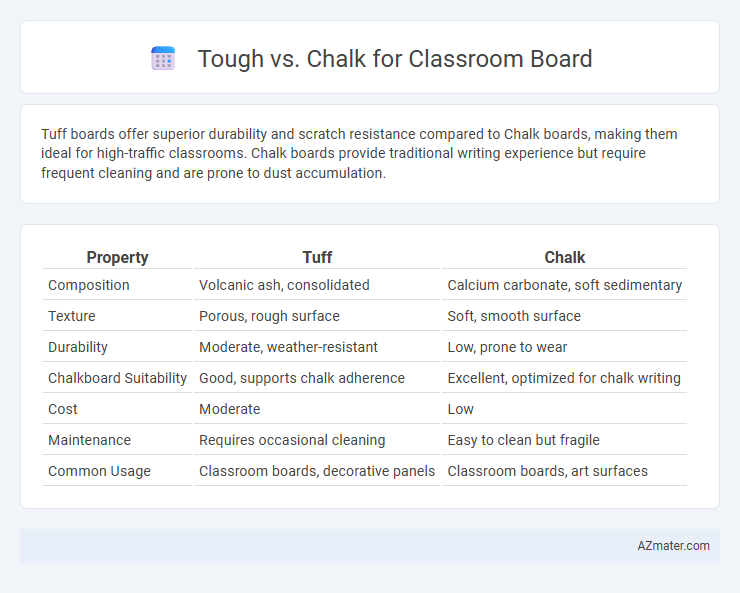 Tough vs. Chalk for Classroom Board

Tuff boards offer superior durability and scratch resistance compared to Chalk boards, making them ideal for high-traffic classrooms. Chalk boards provide traditional writing experience but require frequent cleaning and are prone to dust accumulation.

| Property | Tuff | Chalk |
|---|---|---|
| Composition | Volcanic ash, consolidated | Calcium carbonate, soft sedimentary |
| Texture | Porous, rough surface | Soft, smooth surface |
| Durability | Moderate, weather-resistant | Low, prone to wear |
| Chalkboard Suitability | Good, supports chalk adherence | Excellent, optimized for chalk writing |
| Cost | Moderate | Low |
| Maintenance | Requires occasional cleaning | Easy to clean but fragile |
| Common Usage | Classroom boards, decorative panels | Classroom boards, art surfaces |

AZmater.com